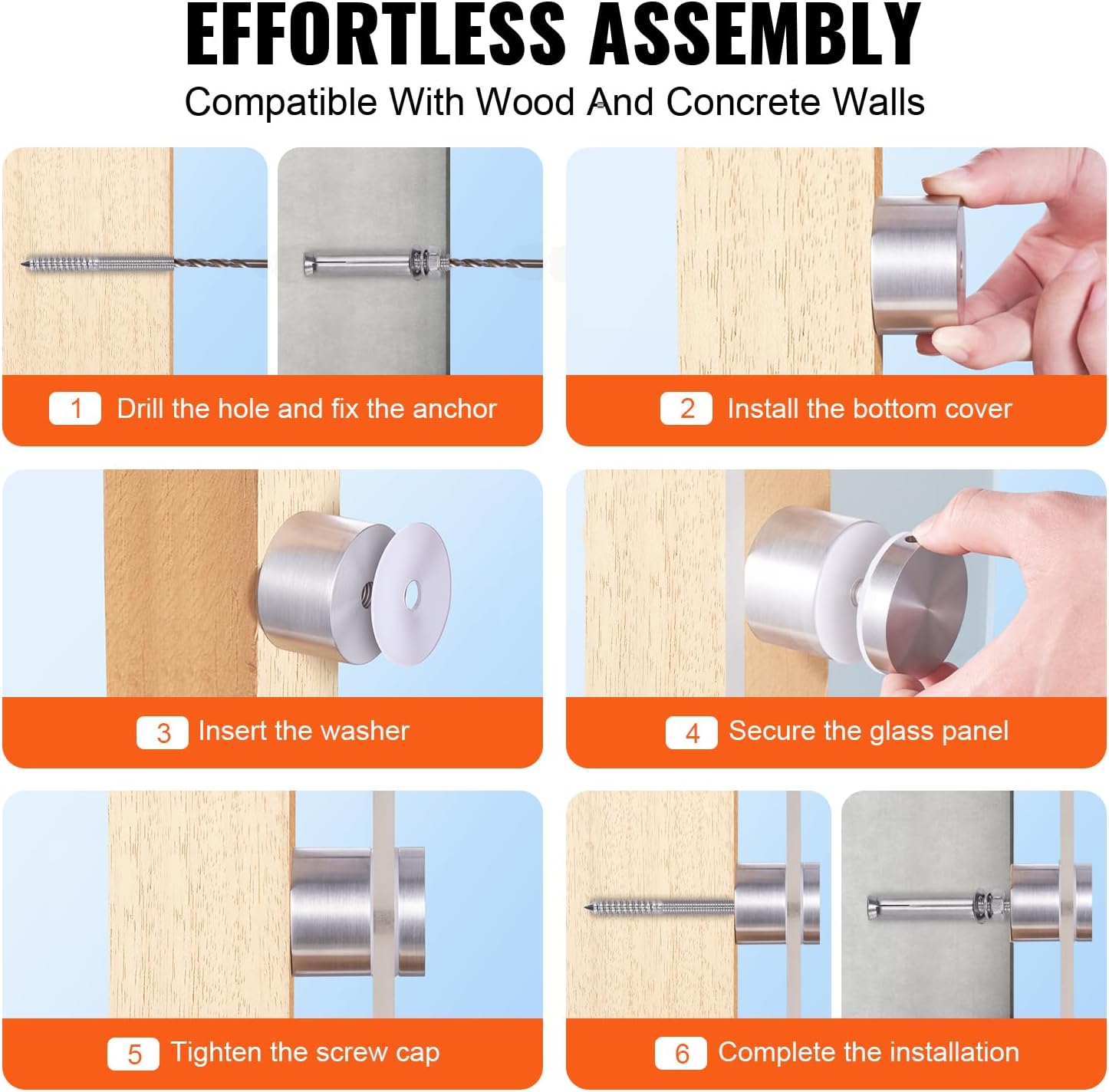 EFFORTLESS ASSEMBLY

Compatible With Wood And Concrete Walls

1 Drill the hole and fix the anchor

2 Install the bottom cover

3 Insert the washer

4 Secure the glass panel

5 Tighten the screw cap

6 Complete the installation