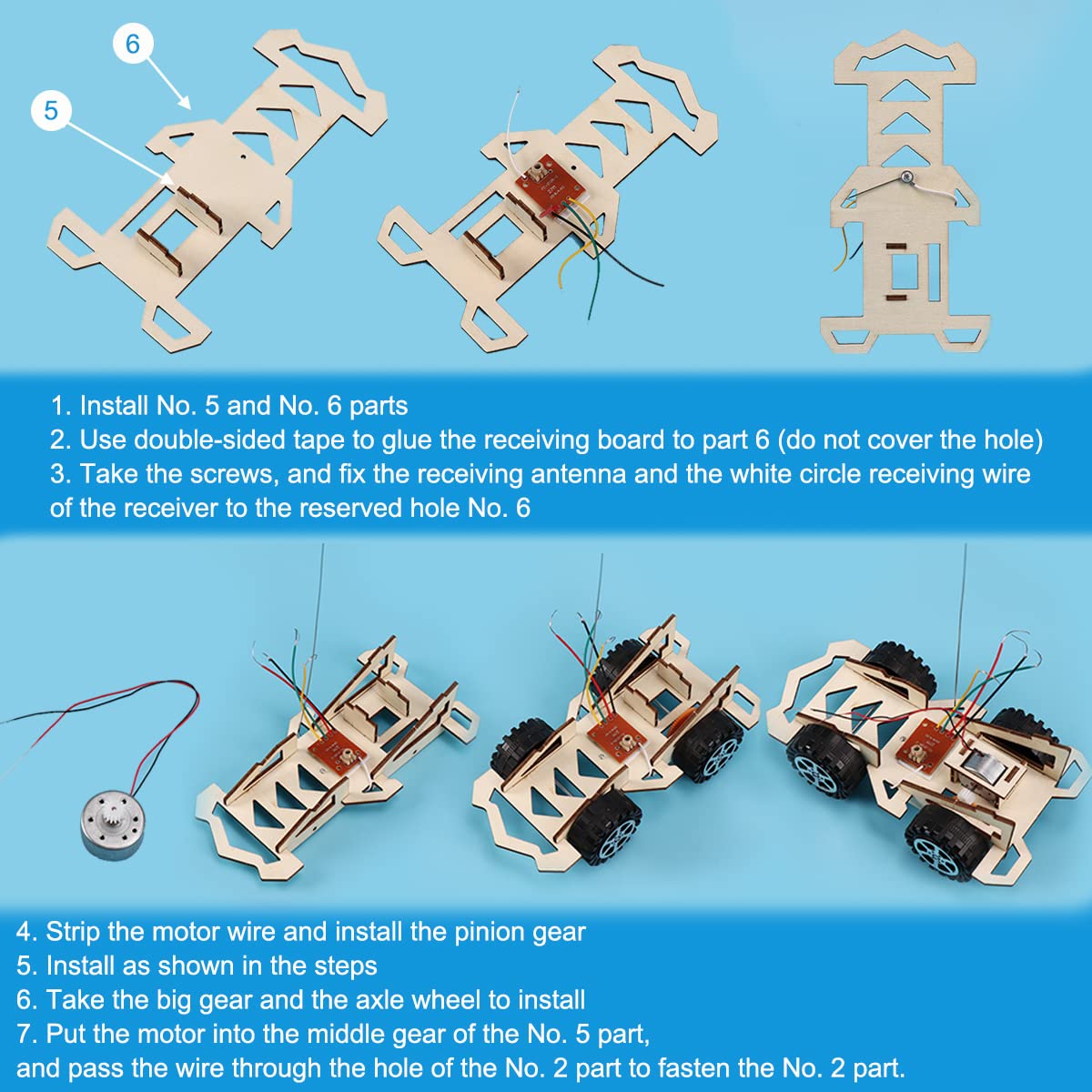 6

5

1. Install No. 5 and No. 6 parts
2. Use double-sided tape to glue the receiving board to part 6 (do not cover the hole)
3. Take the screws, and fix the receiving antenna and the white circle receiving wire of the receiver to the reserved hole No. 6

4. Strip the motor wire and install the pinion gear
5. Install as shown in the steps
6. Take the big gear and the axle wheel to install
7. Put the motor into the middle gear of the No. 5 part, and pass the wire through the hole of the No. 2 part to fasten the No. 2 part.