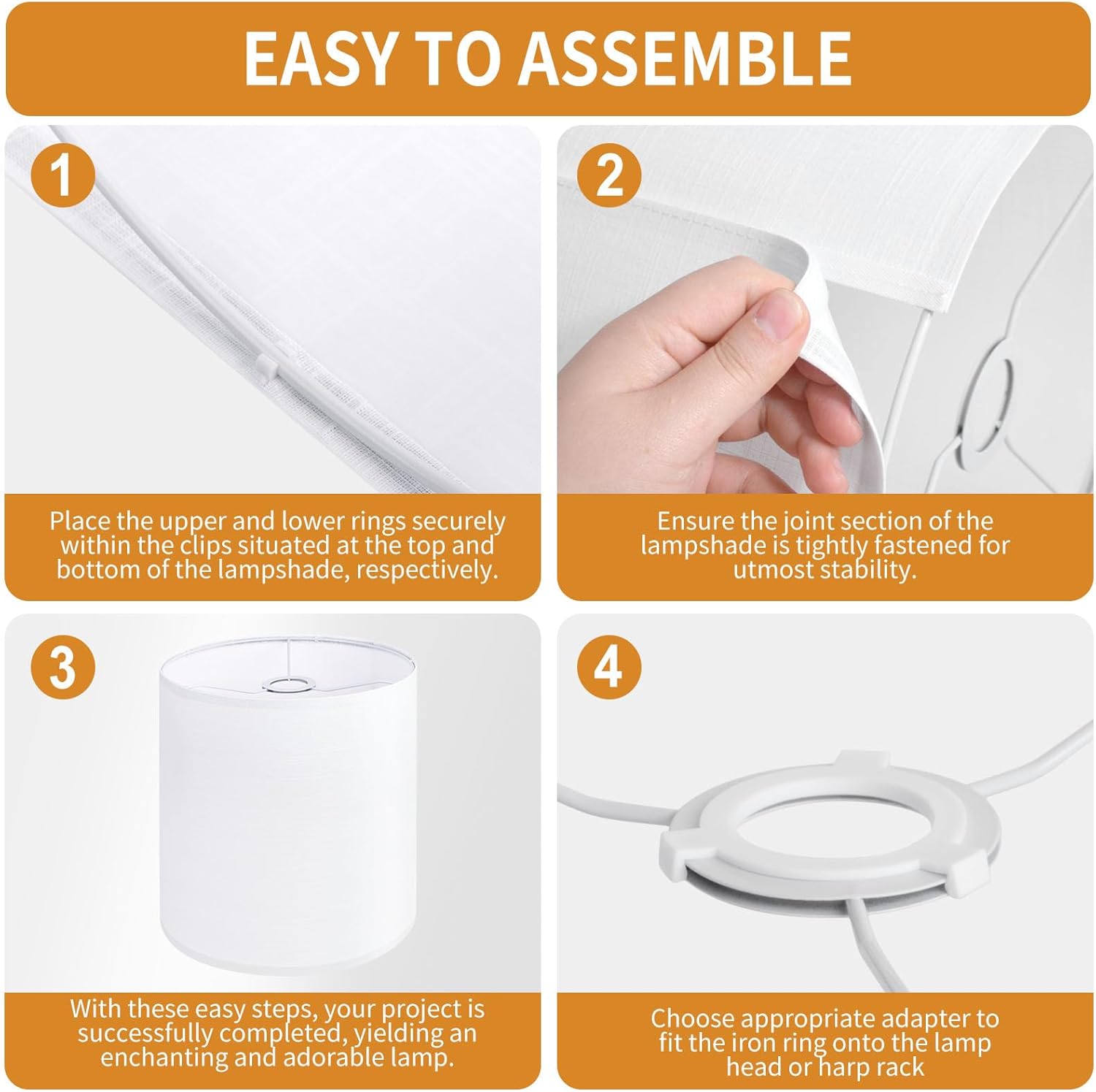 EASY TO ASSEMBLE

1

Place the upper and lower rings securely within the clips situated at the top and bottom of the lampshade, respectively.

2

Ensure the joint section of the lampshade is tightly fastened for utmost stability.

3

With these easy steps, your project is successfully completed, yielding an enchanting and adorable lamp.

4

Choose appropriate adapter to fit the iron ring onto the lamp head or harp rack