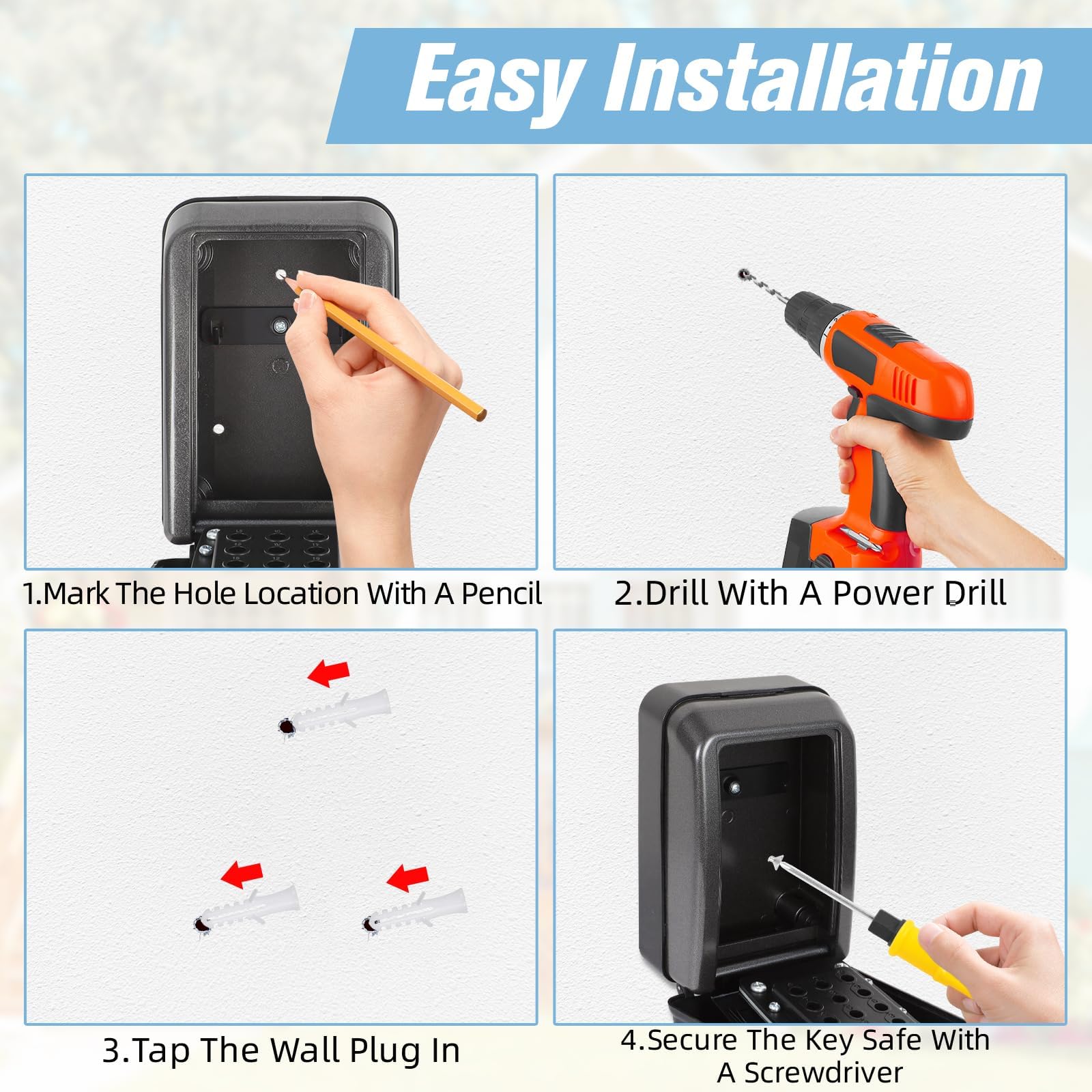 Easy Installation

1.Mark The Hole Location With A Pencil

2.Drill With A Power Drill

3.Tap The Wall Plug In

4.Secure The Key Safe With A Screwdriver