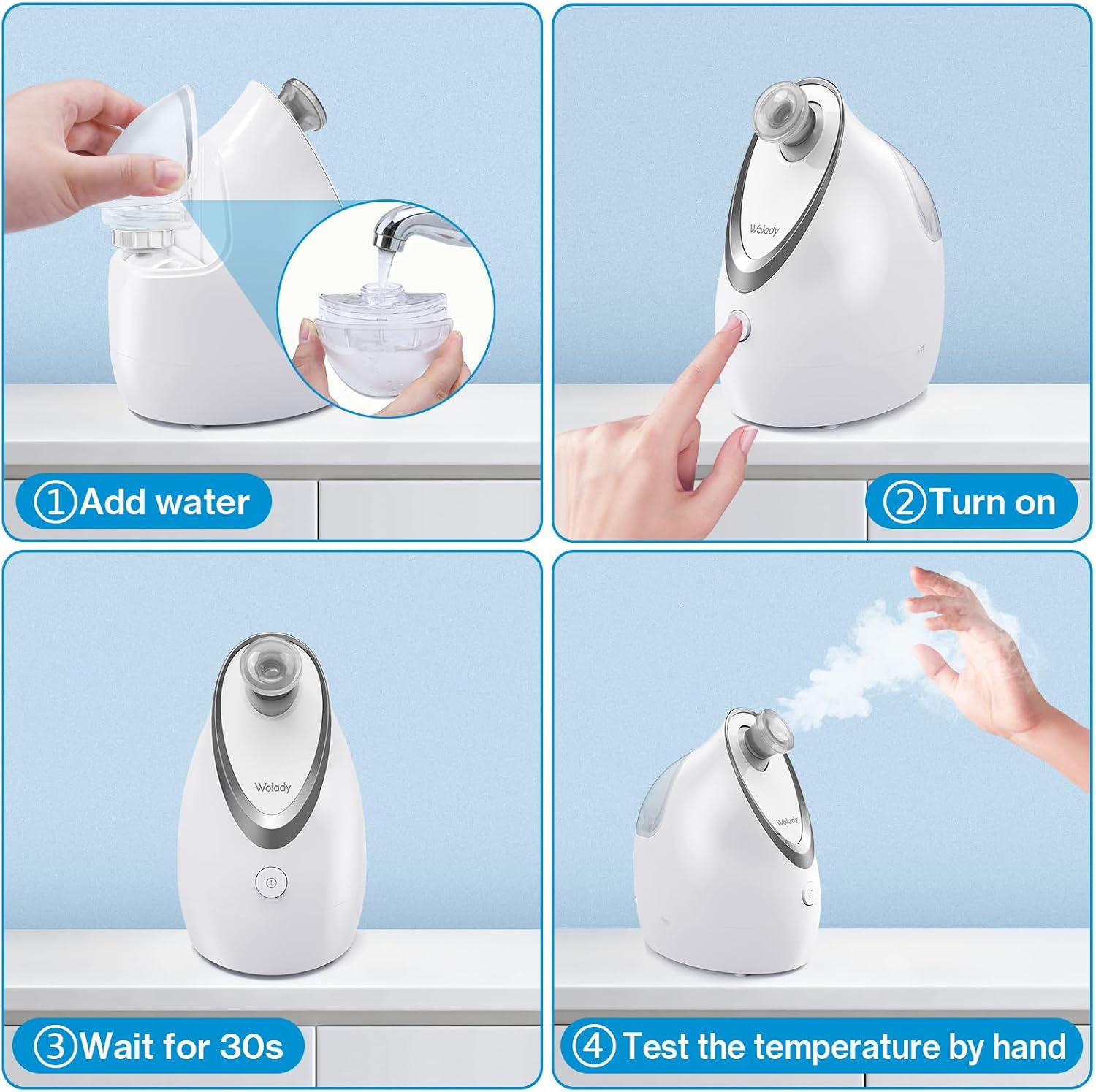 ①Add water

Wolady

②Turn on

Wolady

③Wait for 30s

Wolady

④Test the temperature by hand