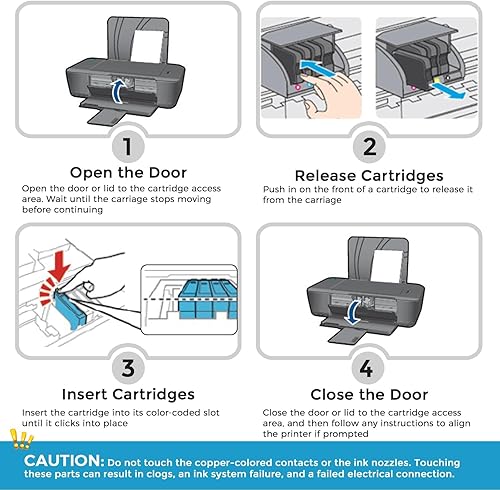 1

Open the Door

Open the door or lid to the cartridge access area. Wait until the carriage stops moving before continuing

2

Release Cartridges

Push in on the front of a cartridge to release it from the carriage

3

Insert Cartridges

Insert the cartridge into its color-coded slot until it clicks into place

4

Close the Door

Close the door or lid to the cartridge access area, and then follow any instructions to align the printer if prompted

CAUTION: Do not touch the copper-colored contacts or the ink nozzles. Touching these parts can result in clogs, an ink system failure, and a failed electrical connection.