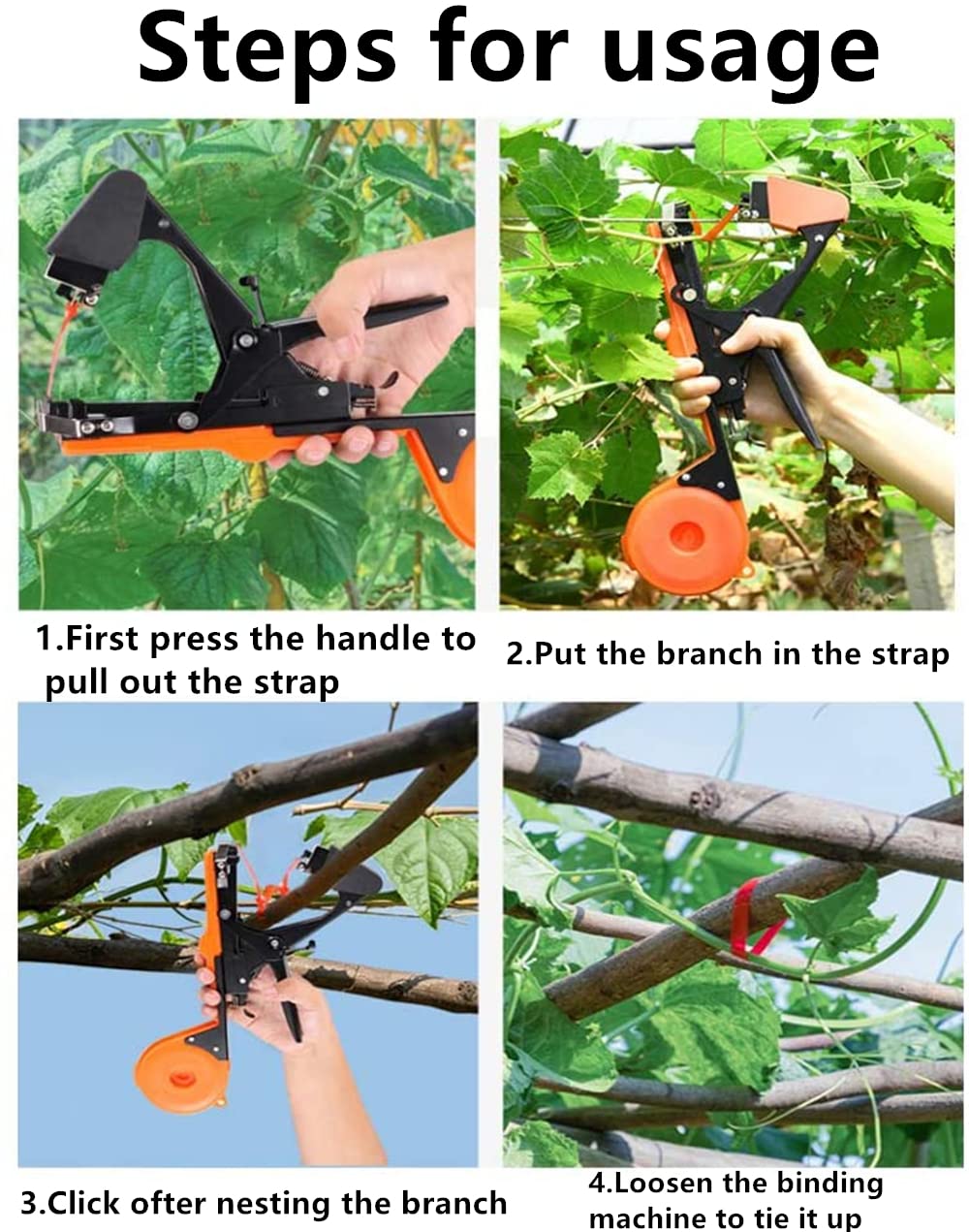 Steps for usage

1.First press the handle to pull out the strap

2.Put the branch in the strap

3.Click ofter nesting the branch

4.Loosen the binding machine to tie it up