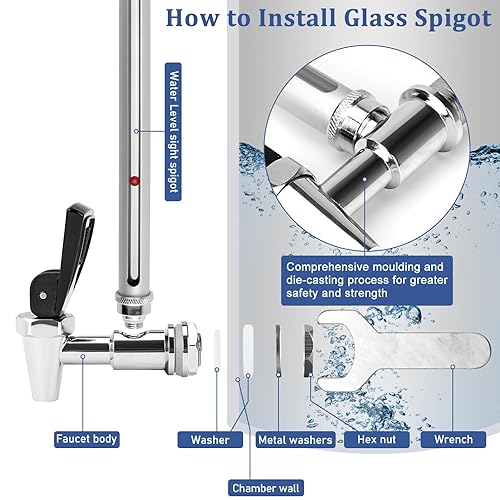 How to Install Glass Spigot

Water Level sight spigot

Comprehensive moulding and die-casting process for greater safety and strength

Faucet body

Washer

Metal washers

Hex nut

Wrench

Chamber wall