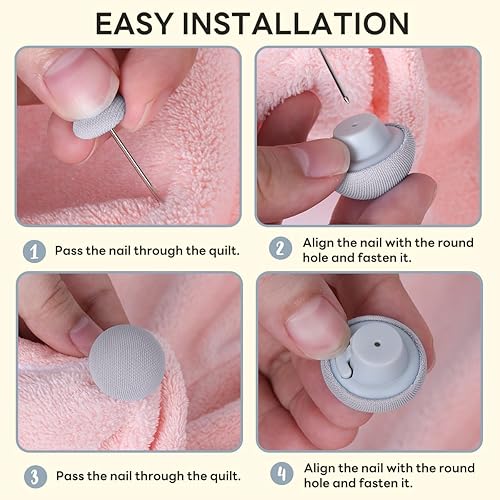 EASY INSTALLATION

1 Pass the nail through the quilt.

2 Align the nail with the round hole and fasten it.

3 Pass the nail through the quilt.

4 Align the nail with the round hole and fasten it.