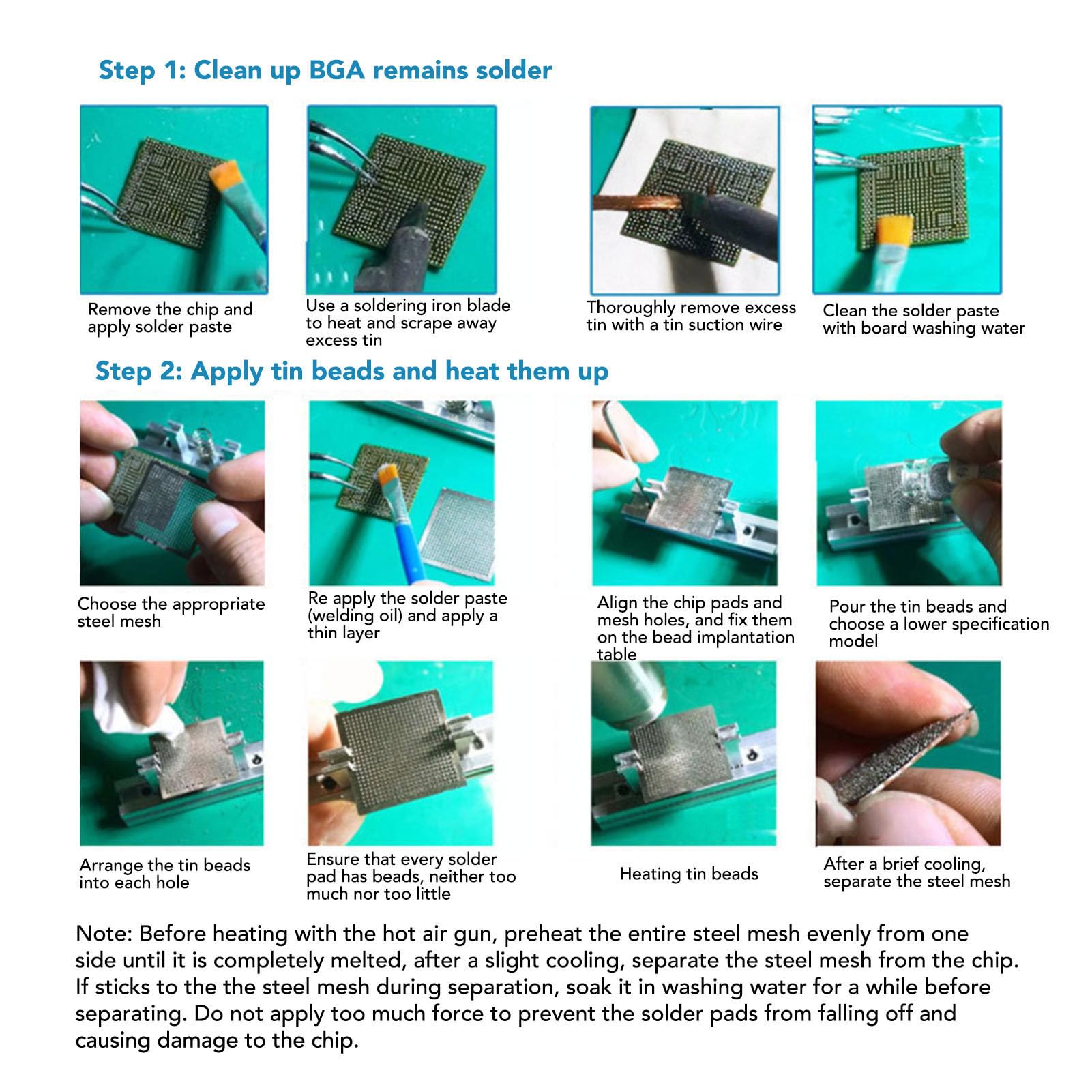 Step 1: Clean up BGA remains solder

Remove the chip and apply solder paste

Use a soldering iron blade to heat and scrape away excess tin

Thoroughly remove excess tin with a tin suction wire

Clean the solder paste with board washing water

Step 2: Apply tin beads and heat them up

Choose the appropriate steel mesh

Re apply the solder paste (welding oil) and apply a thin layer

Align the chip pads and mesh holes, and fix them on the bead implantation table

Pour the tin beads and choose a lower specification model

Arrange the tin beads into each hole

Ensure that every solder pad has beads, neither too much nor too little

Heating tin beads

After a brief cooling, separate the steel mesh

Note: Before heating with the hot air gun, preheat the entire steel mesh evenly from one side until it is completely melted, after a slight cooling, separate the steel mesh from the chip. If sticks to the the steel mesh during separation, soak it in washing water for a while before separating. Do not apply too much force to prevent the solder pads from falling off and causing damage to the chip.