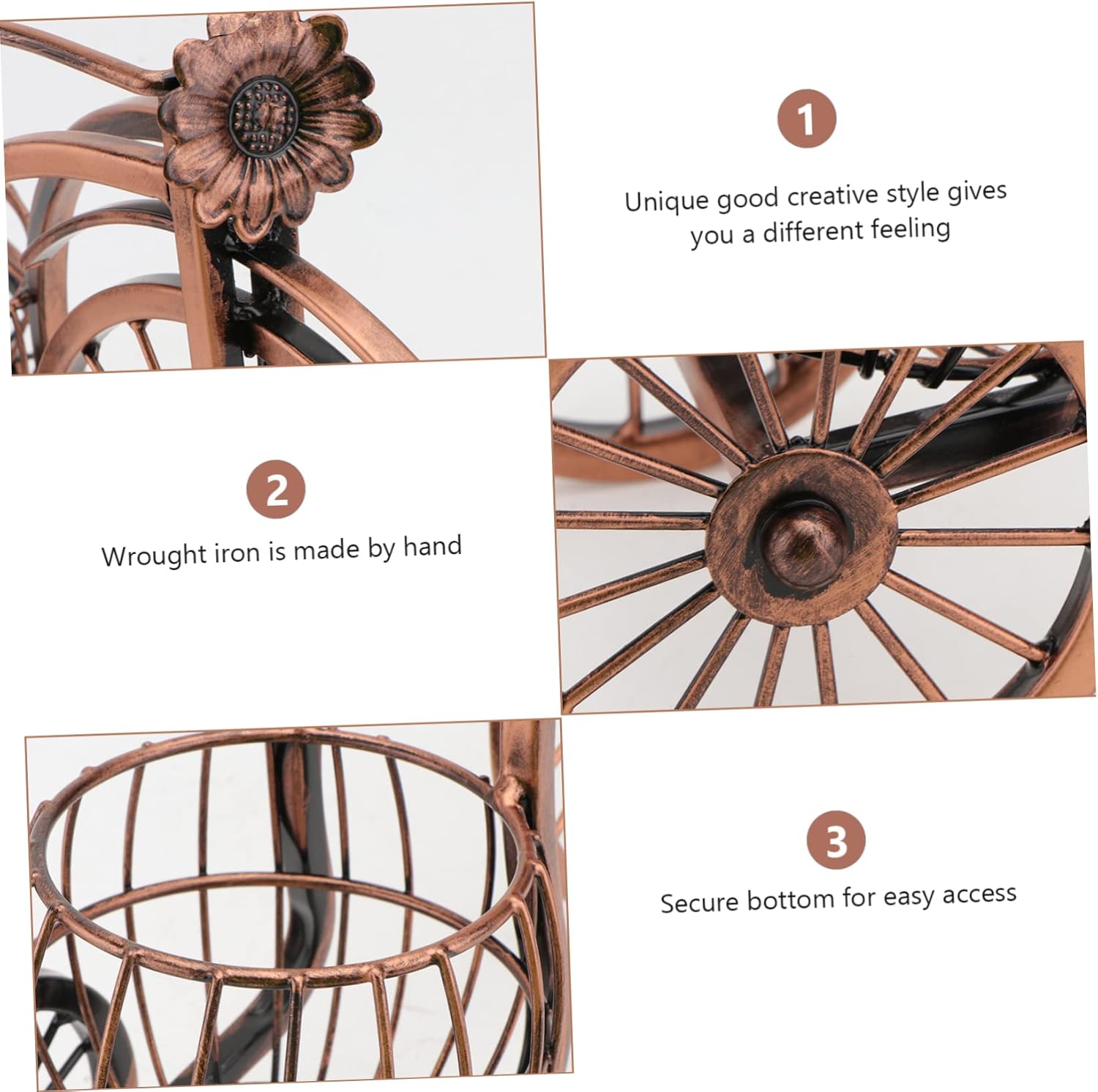 1

Unique good creative style gives you a different feeling

2

Wrought iron is made by hand

3

Secure bottom for easy access