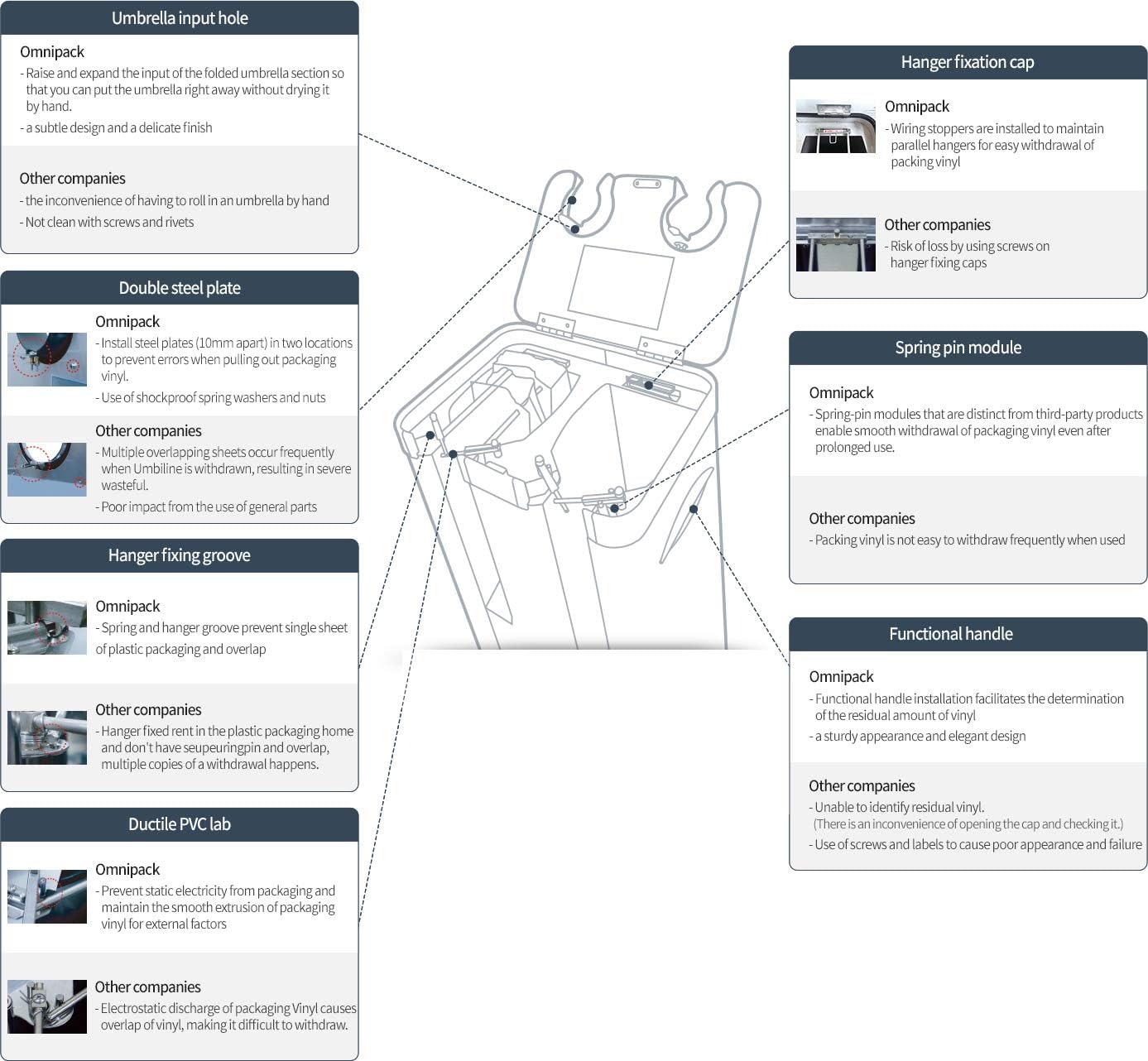 Umbrella input hole

Omnipack
- Raise and expand the input of the folded umbrella section so that you can put the umbrella right away without drying it by hand.
- a subtle design and a delicate finish

Other companies
- the inconvenience of having to roll in an umbrella by hand
- Not clean with screws and rivets

Double steel plate

Omnipack
- Install steel plates (10mm apart) in two locations to prevent errors when pulling out packaging vinyl.
- Use of shockproof spring washers and nuts

Other companies
- Multiple overlapping sheets occur frequently when Umbiline is withdrawn, resulting in severe wasteful.
- Poor impact from the use of general parts

Hanger fixing groove

Omnipack
- Spring and hanger groove prevent single sheet of plastic packaging and overlap

Other companies
- Hanger fixed rent in the plastic packaging home and don't have seupeuringpin and overlap, multiple copies of a withdrawal happens.

Ductile PVC lab

Omnipack
- Prevent static electricity from packaging and maintain the smooth extrusion of packaging vinyl for external factors

Other companies
- Electrostatic discharge of packaging Vinyl causes overlap of vinyl, making it difficult to withdraw.

Hanger fixation cap

Omnipack
- Wiring stoppers are installed to maintain parallel hangers for easy withdrawal of packing vinyl

Other companies
- Risk of loss by using screws on hanger fixing caps

Spring pin module

Omnipack
- Spring-pin modules that are distinct from third-party products enable smooth withdrawal of packaging vinyl even after prolonged use.

Other companies
- Packing vinyl is not easy to withdraw frequently when used

Functional handle

Omnipack
- Functional handle installation facilitates the determination of the residual amount of vinyl
- a sturdy appearance and elegant design

Other companies
- Unable to identify residual vinyl.
(There is an inconvenience of opening the cap and checking it.)
- Use of screws and labels to cause poor appearance and failure