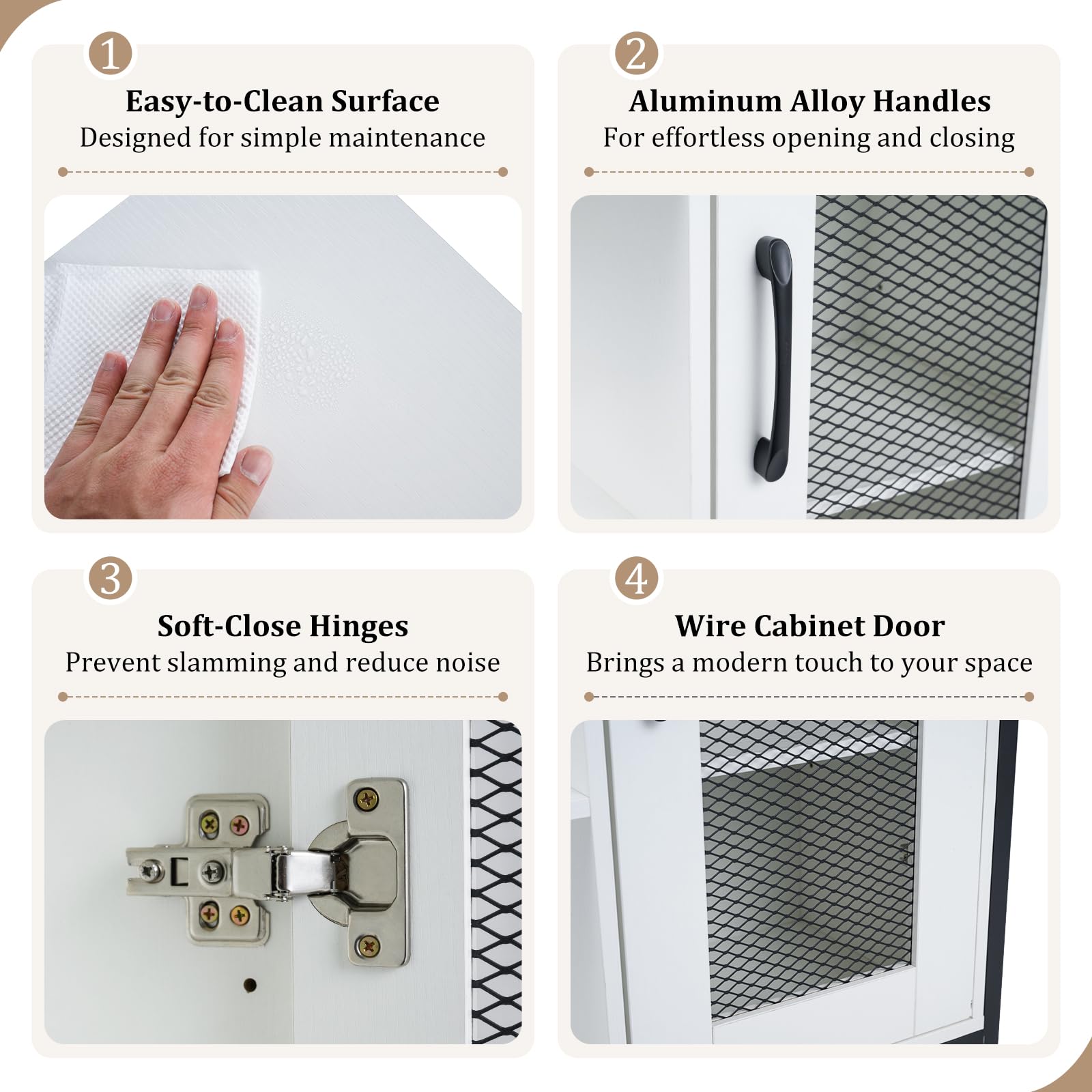 1
Easy-to-Clean Surface
Designed for simple maintenance

2
Aluminum Alloy Handles
For effortless opening and closing

3
Soft-Close Hinges
Prevent slamming and reduce noise

4
Wire Cabinet Door
Brings a modern touch to your space