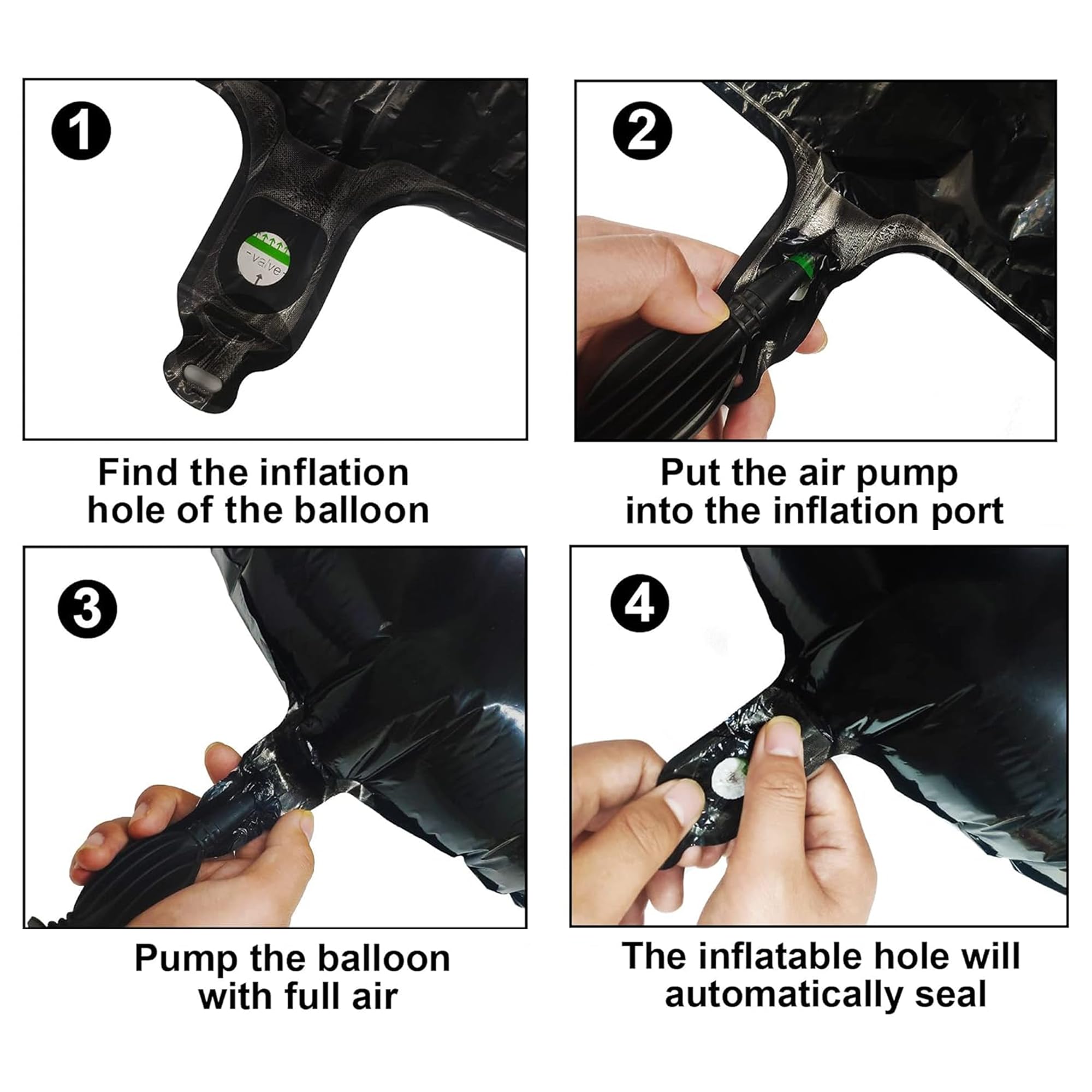 1

-valve-

Find the inflation hole of the balloon

2

Put the air pump into the inflation port

3

Pump the balloon with full air

4

The inflatable hole will automatically seal