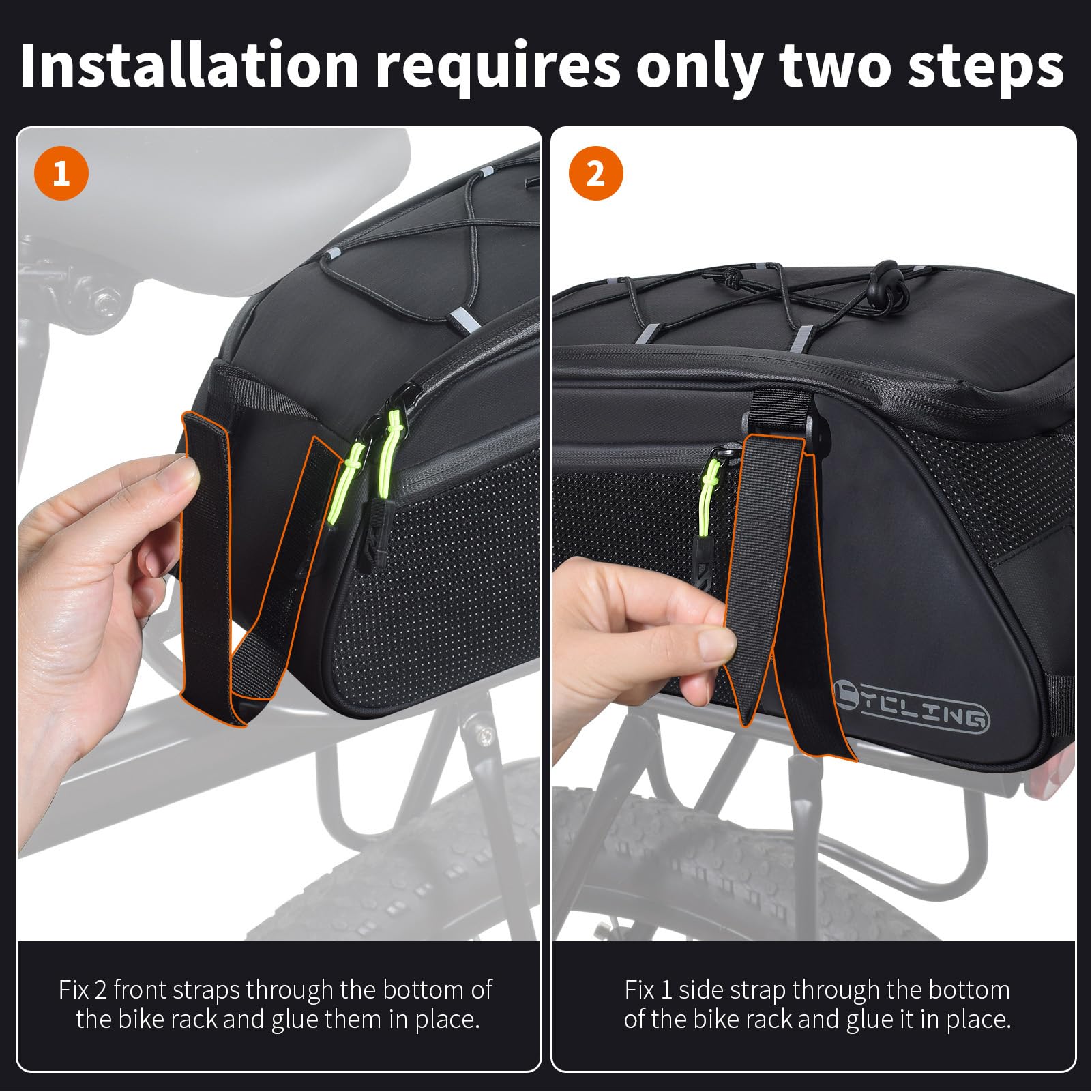 Installation requires only two steps

1

Fix 2 front straps through the bottom of the bike rack and glue them in place.

2

CYCLING

Fix 1 side strap through the bottom of the bike rack and glue it in place.