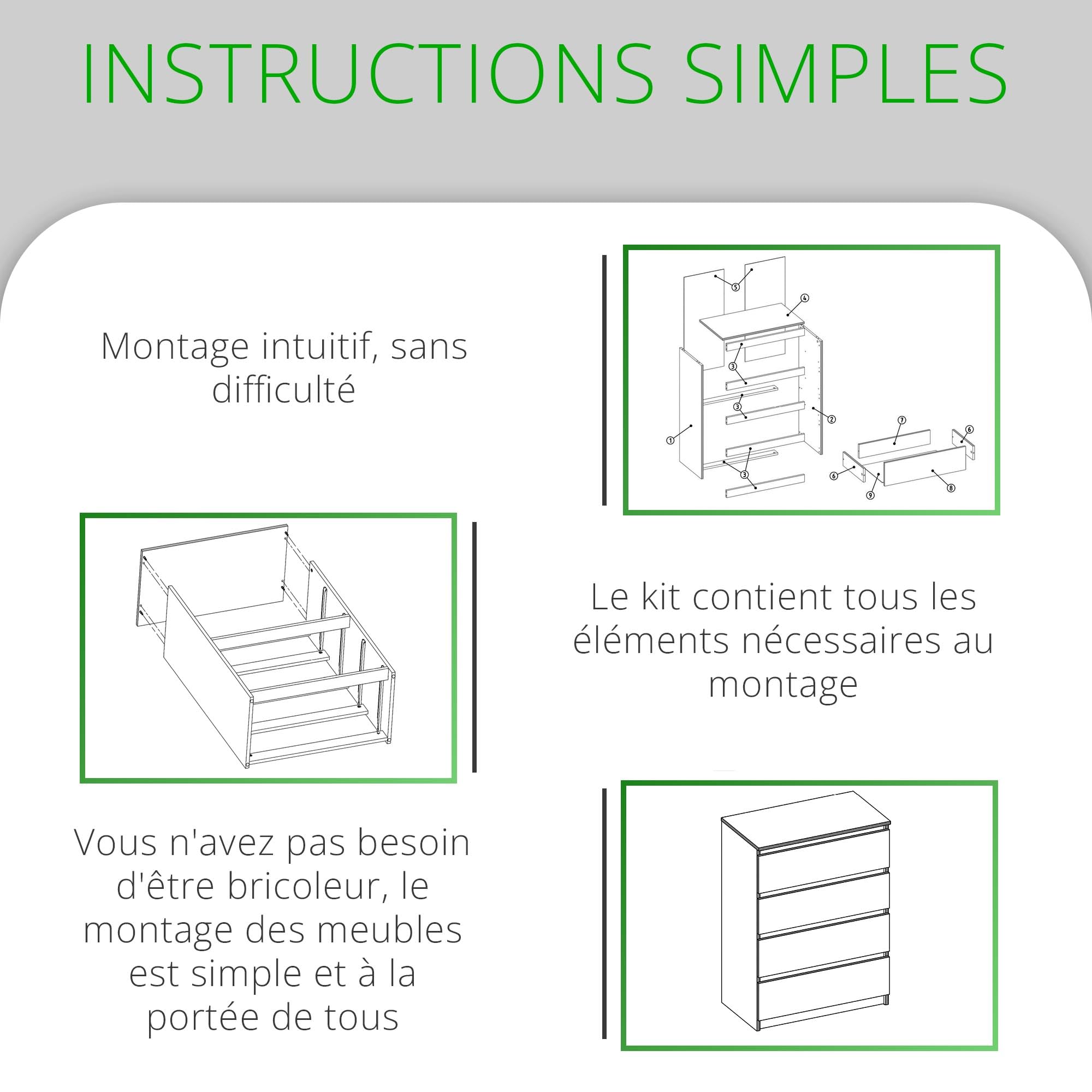 INSTRUCTIONS SIMPLES

Montage intuitif, sans difficulté

5
4
3
3
2
1
3
7
6
6
9
8

Le kit contient tous les éléments nécessaires au montage

Vous n'avez pas besoin d'être bricoleur, le montage des meubles est simple et à la portée de tous