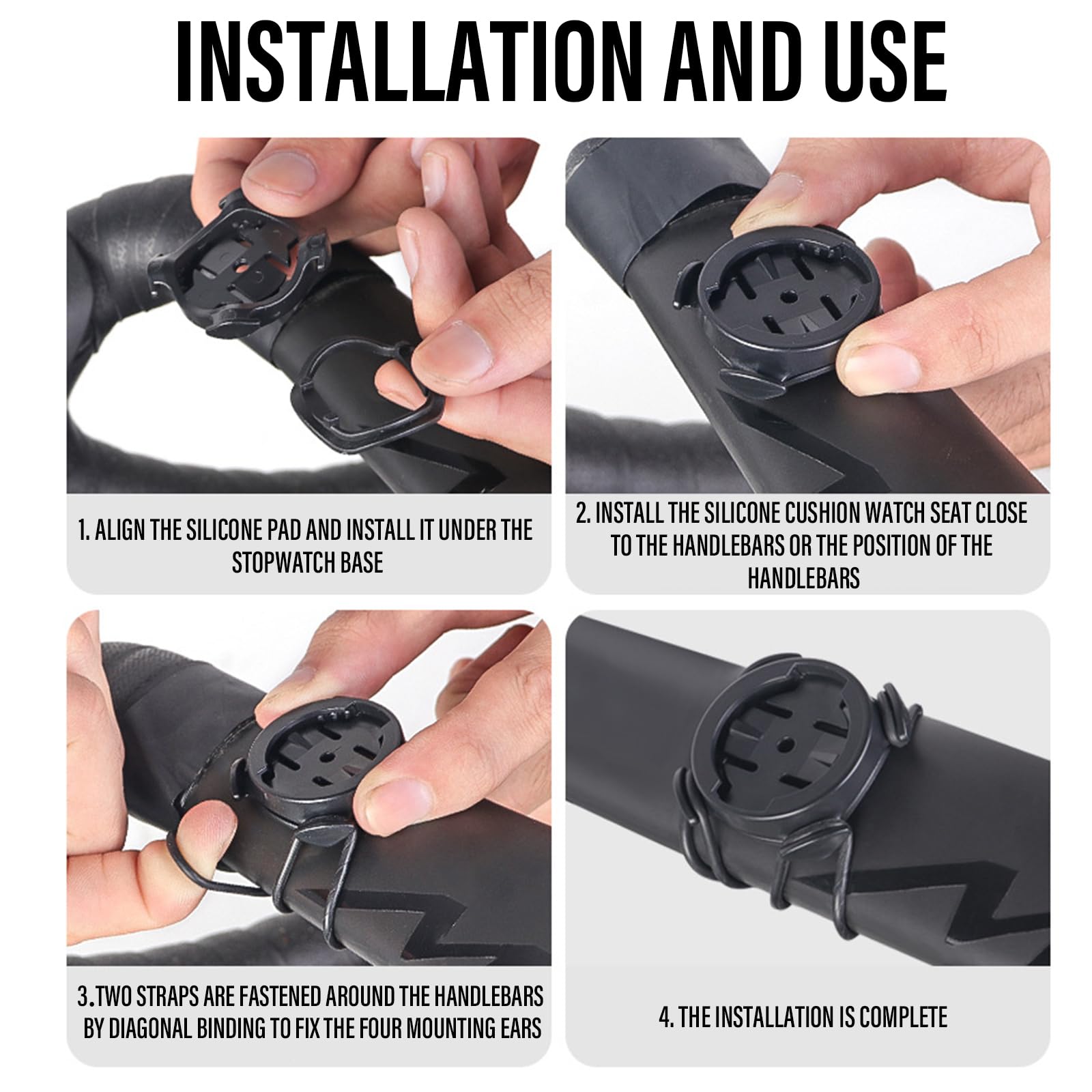 INSTALLATION AND USE

1. ALIGN THE SILICONE PAD AND INSTALL IT UNDER THE STOPWATCH BASE

2. INSTALL THE SILICONE CUSHION WATCH SEAT CLOSE TO THE HANDLEBARS OR THE POSITION OF THE HANDLEBARS

3.TWO STRAPS ARE FASTENED AROUND THE HANDLEBARS BY DIAGONAL BINDING TO FIX THE FOUR MOUNTING EARS

4. THE INSTALLATION IS COMPLETE