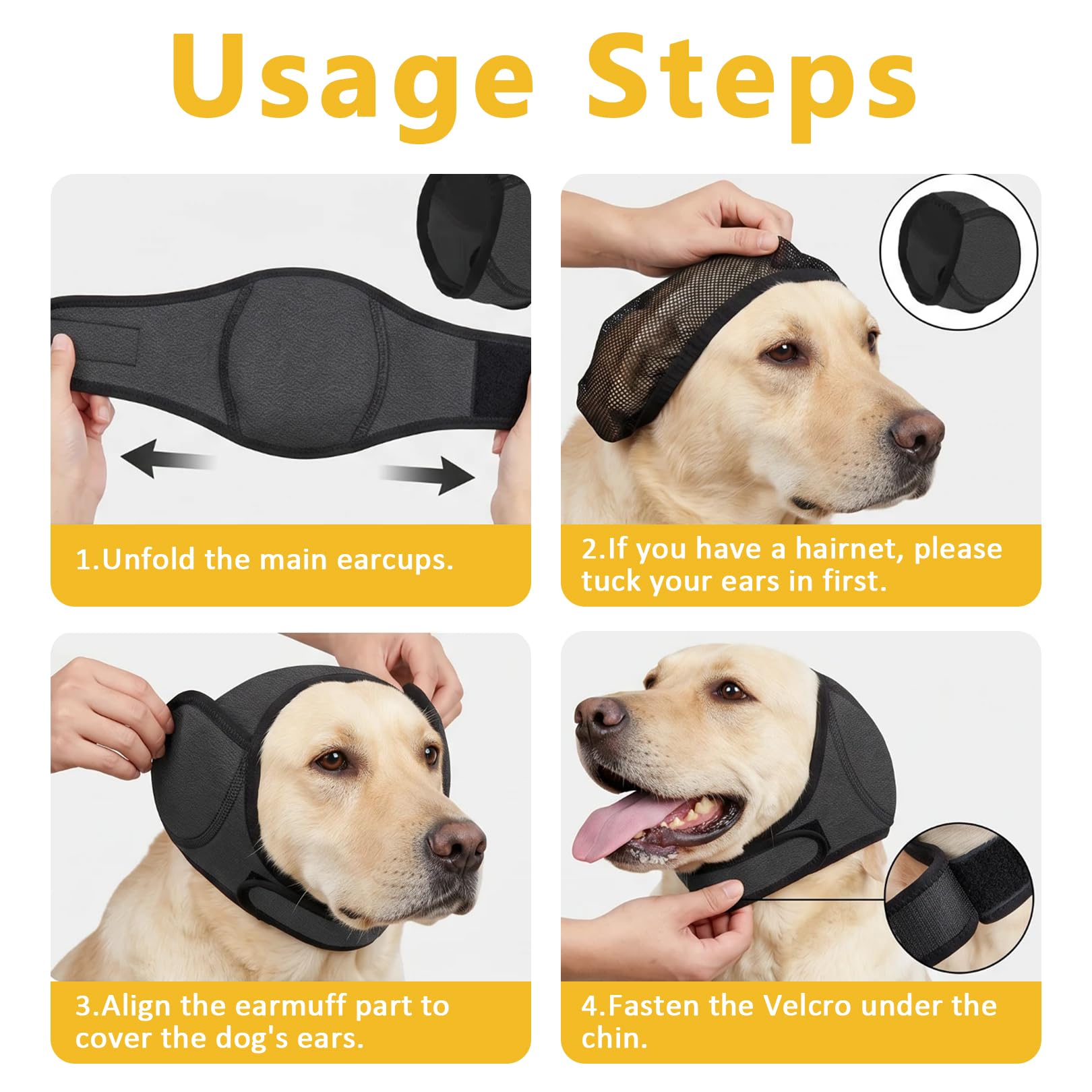 Usage Steps

1.Unfold the main earcups.

2.If you have a hairnet, please tuck your ears in first.

3.Align the earmuff part to cover the dog's ears.

4.Fasten the Velcro under the chin.