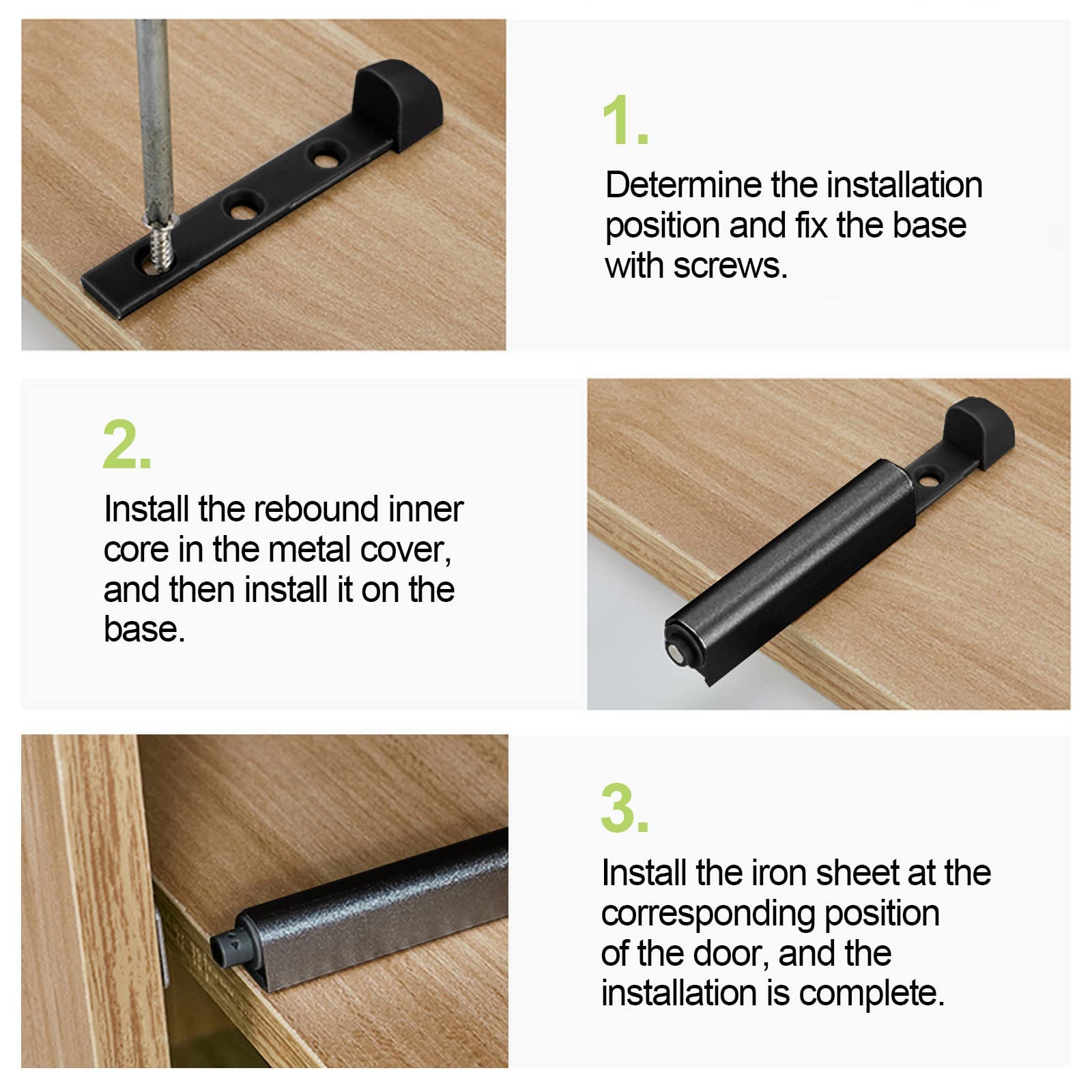 1.

Determine the installation position and fix the base with screws.

2.

Install the rebound inner core in the metal cover, and then install it on the base.

3.

Install the iron sheet at the corresponding position of the door, and the installation is complete.