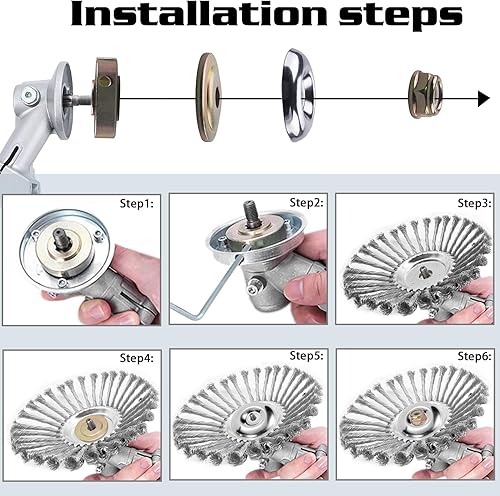 Installation steps

Step1:

Step2:

Step3:

Step4:

Step5:

Step6: