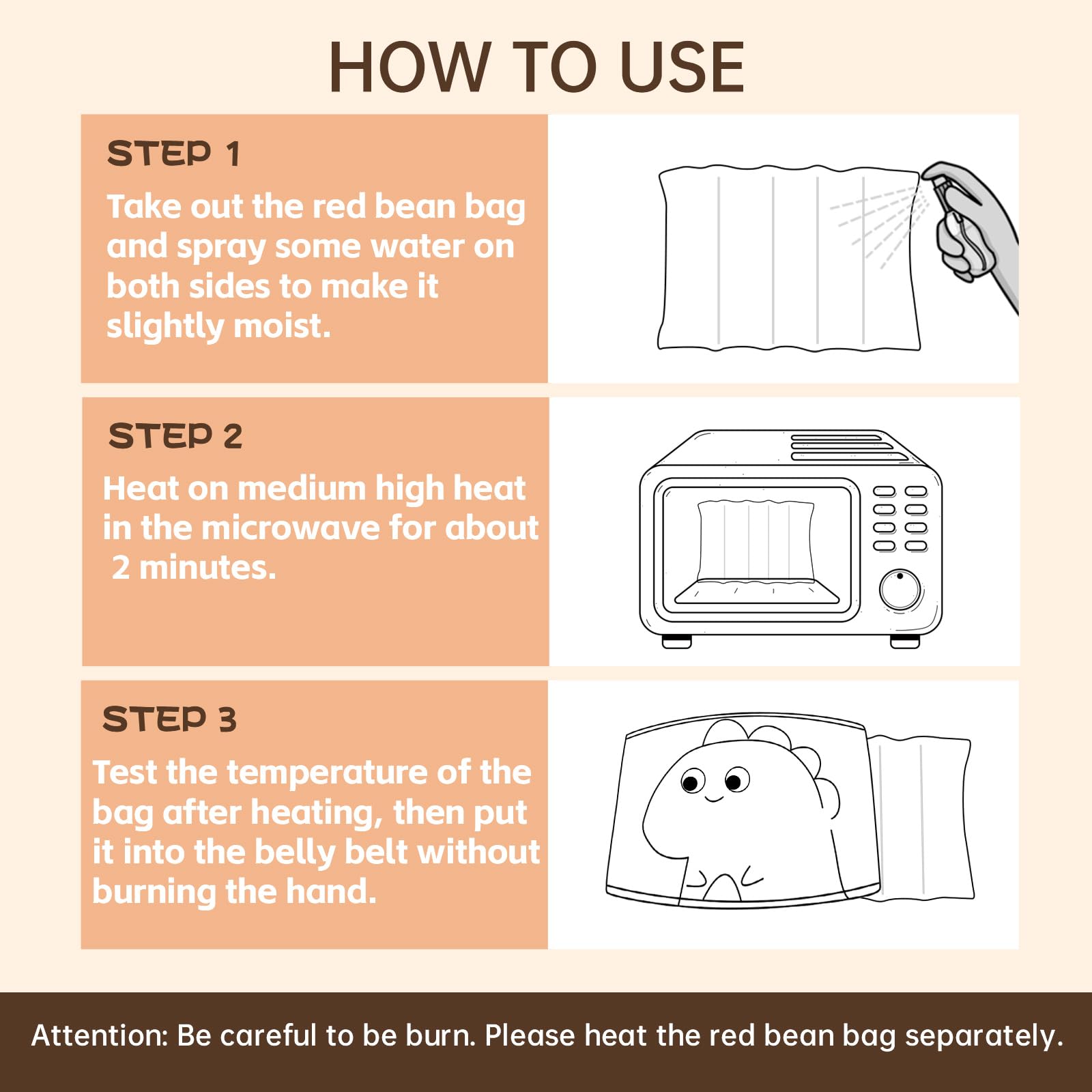 HOW TO USE

STEP 1

Take out the red bean bag and spray some water on both sides to make it slightly moist.

STEP 2

Heat on medium high heat in the microwave for about 2 minutes.

STEP 3

Test the temperature of the bag after heating, then put it into the belly belt without burning the hand.

Attention: Be careful to be burn. Please heat the red bean bag separately.