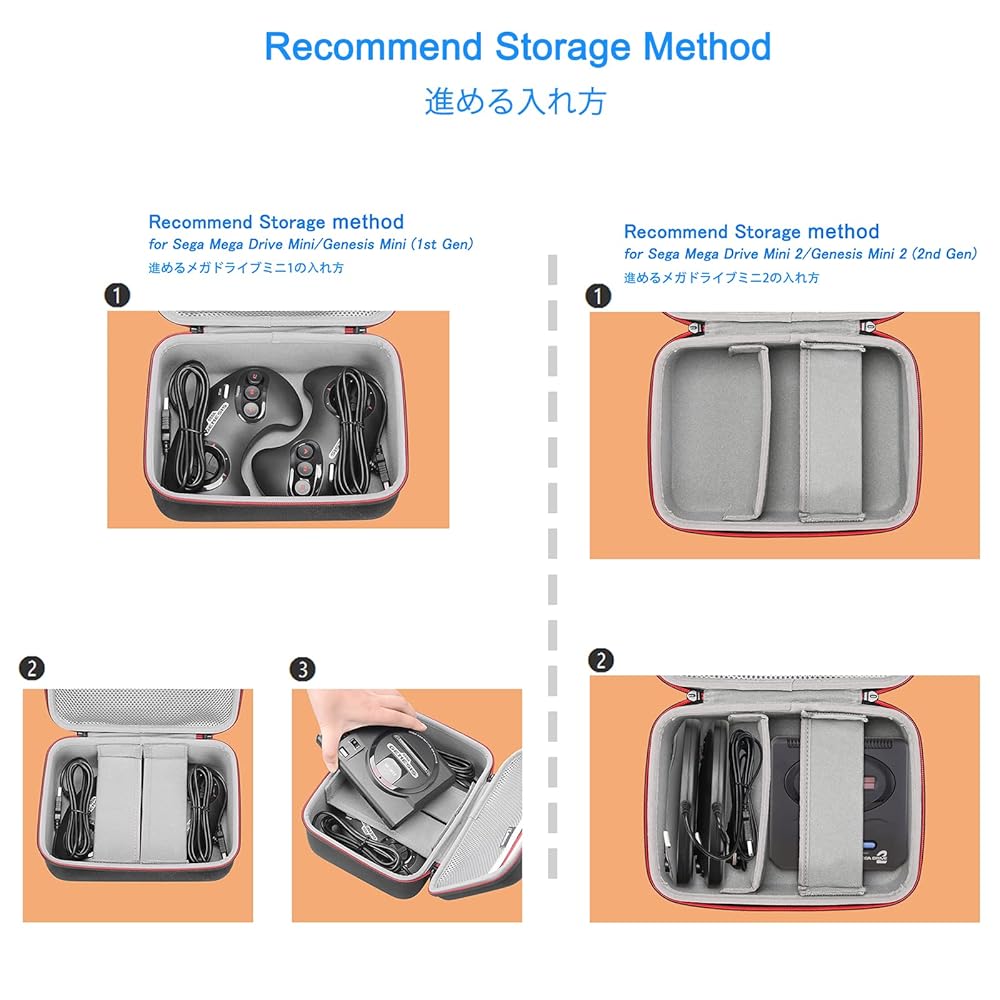 Recommend Storage Method
進める入れ方

Recommend Storage method
for Sega Mega Drive Mini/Genesis Mini (1st Gen)
進めるメガドライブミニ1の入れ方

1

2

3

Recommend Storage method
for Sega Mega Drive Mini 2/Genesis Mini 2 (2nd Gen)
進めるメガドライブミニ2の入れ方

1

2