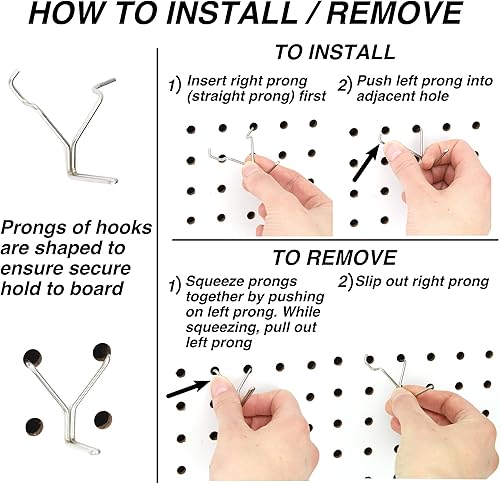 HOW TO INSTALL / REMOVE

Prongs of hooks are shaped to ensure secure hold to board

TO INSTALL

1) Insert right prong (straight prong) first

2) Push left prong into adjacent hole

TO REMOVE

1) Squeeze prongs together by pushing on left prong. While squeezing, pull out left prong

2) Slip out right prong