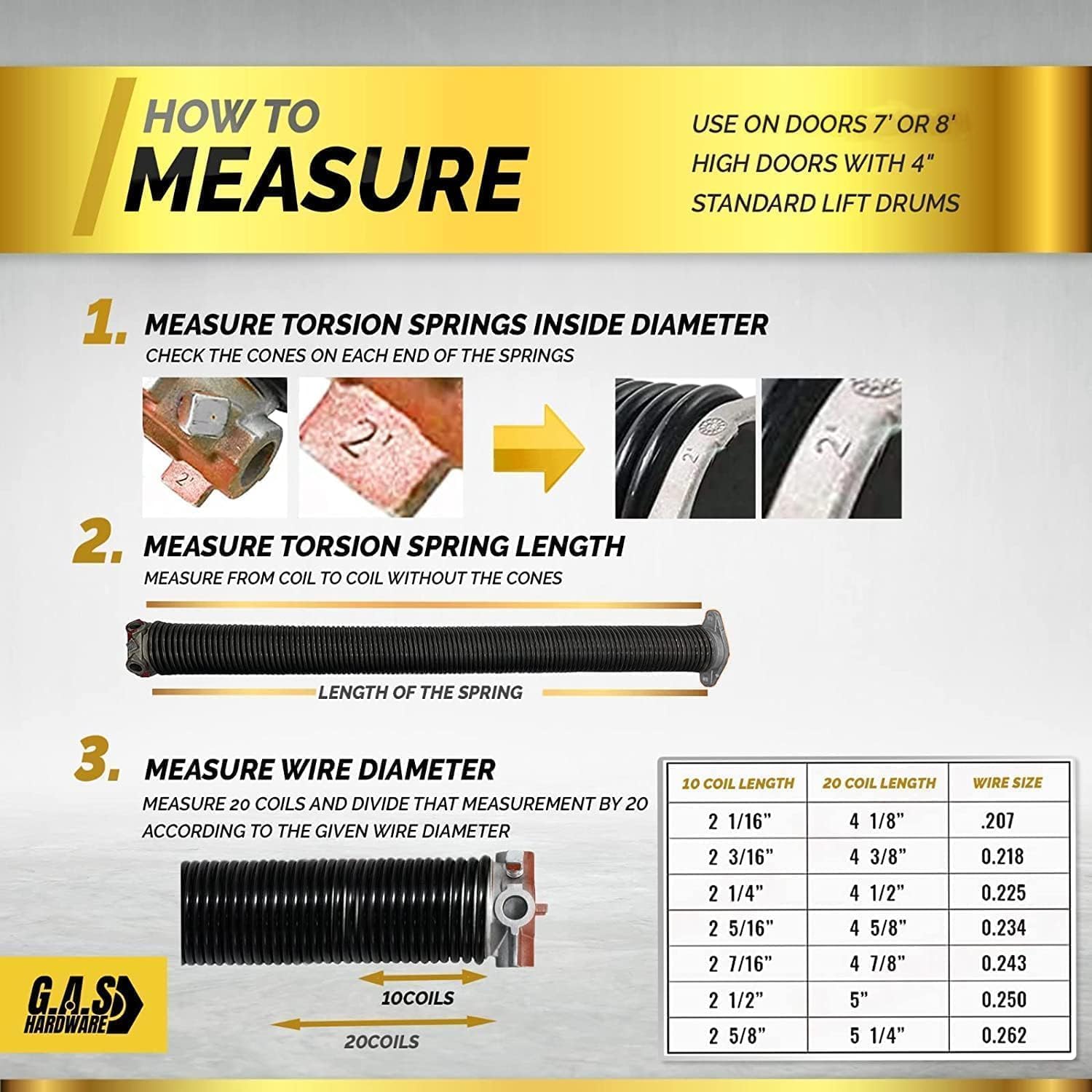 HOW TO
MEASURE

USE ON DOORS 7' OR 8' HIGH DOORS WITH 4" STANDARD LIFT DRUMS

1. MEASURE TORSION SPRINGS INSIDE DIAMETER
CHECK THE CONES ON EACH END OF THE SPRINGS

2'

2'

2'

2'

2. MEASURE TORSION SPRING LENGTH
MEASURE FROM COIL TO COIL WITHOUT THE CONES

LENGTH OF THE SPRING

3. MEASURE WIRE DIAMETER
MEASURE 20 COILS AND DIVIDE THAT MEASUREMENT BY 20 ACCORDING TO THE GIVEN WIRE DIAMETER

10COILS

20COILS

| 10 COIL LENGTH | 20 COIL LENGTH | WIRE SIZE |
|---|---|---|
| 2 1/16" | 4 1/8" | .207 |
| 2 3/16" | 4 3/8" | 0.218 |
| 2 1/4" | 4 1/2" | 0.225 |
| 2 5/16" | 4 5/8" | 0.234 |
| 2 7/16" | 4 7/8" | 0.243 |
| 2 1/2" | 5" | 0.250 |
| 2 5/8" | 5 1/4" | 0.262 |

G.A.S HARDWARE