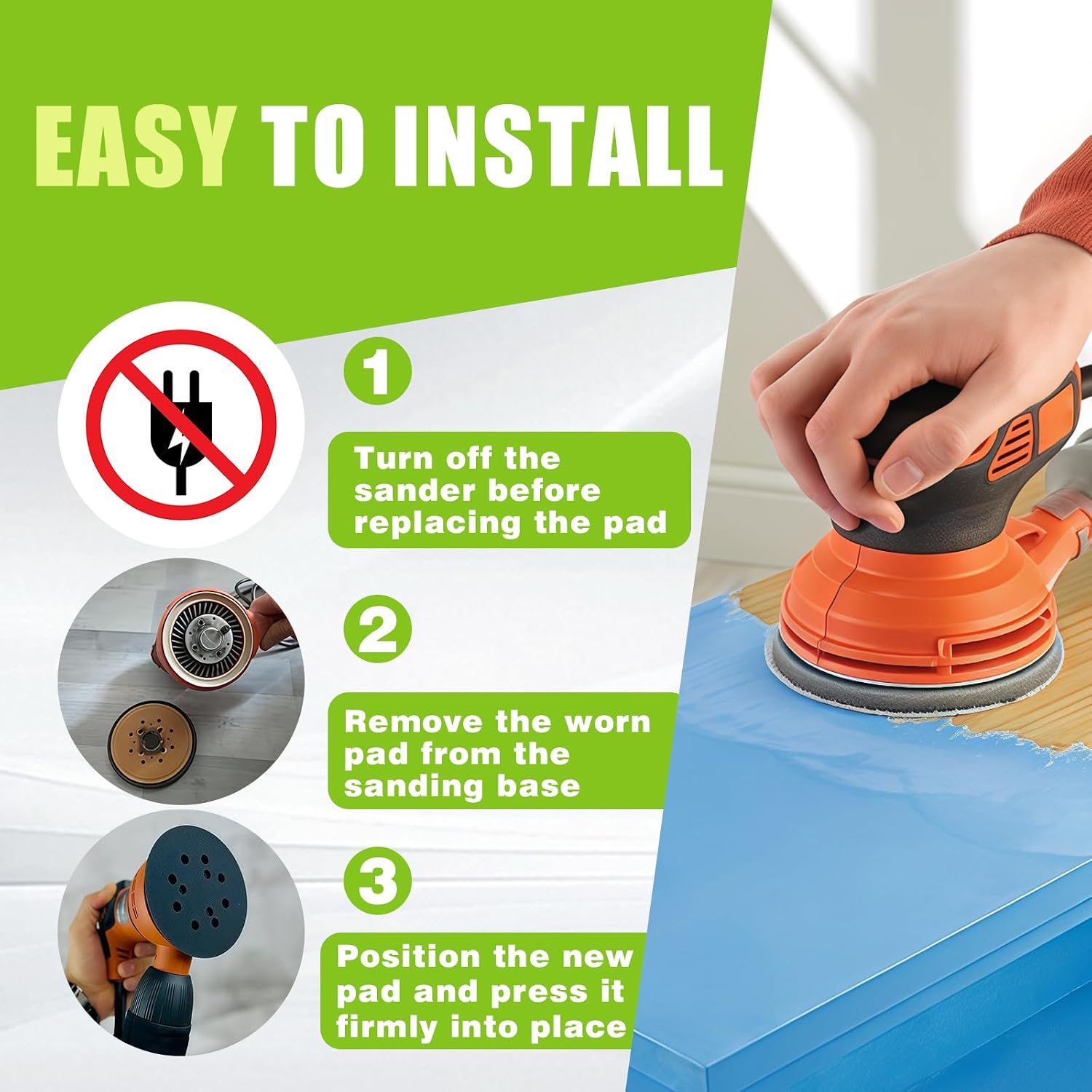 EASY TO INSTALL

1

Turn off the sander before replacing the pad

2

Remove the worn pad from the sanding base

3

Position the new pad and press it firmly into place