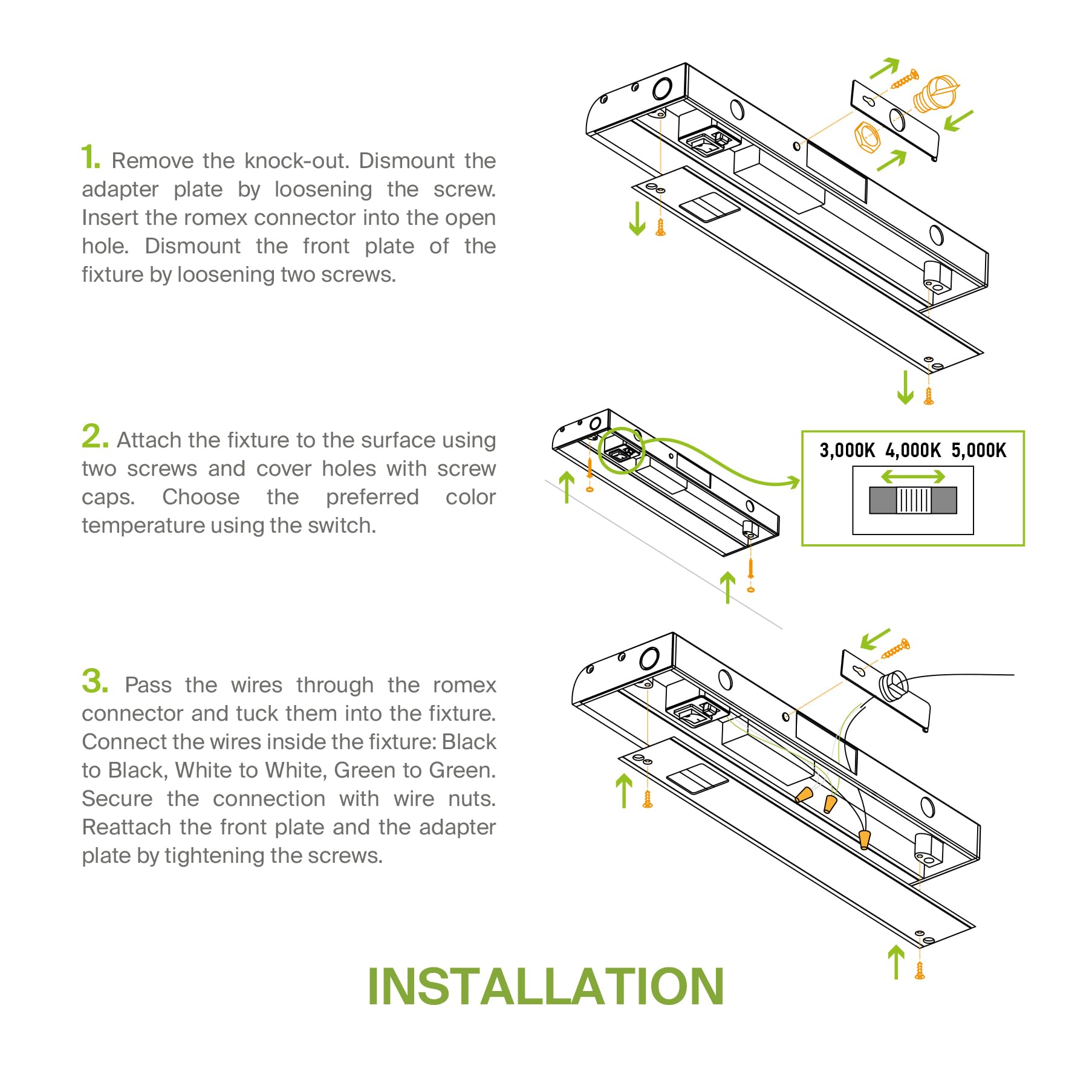 1. Remove the knock-out. Dismount the adapter plate by loosening the screw. Insert the romex connector into the open hole. Dismount the front plate of the fixture by loosening two screws.

2. Attach the fixture to the surface using two screws and cover holes with screw caps. Choose the preferred color temperature using the switch.

3,000K 4,000K 5,000K

3. Pass the wires through the romex connector and tuck them into the fixture. Connect the wires inside the fixture: Black to Black, White to White, Green to Green. Secure the connection with wire nuts. Reattach the front plate and the adapter plate by tightening the screws.

INSTALLATION