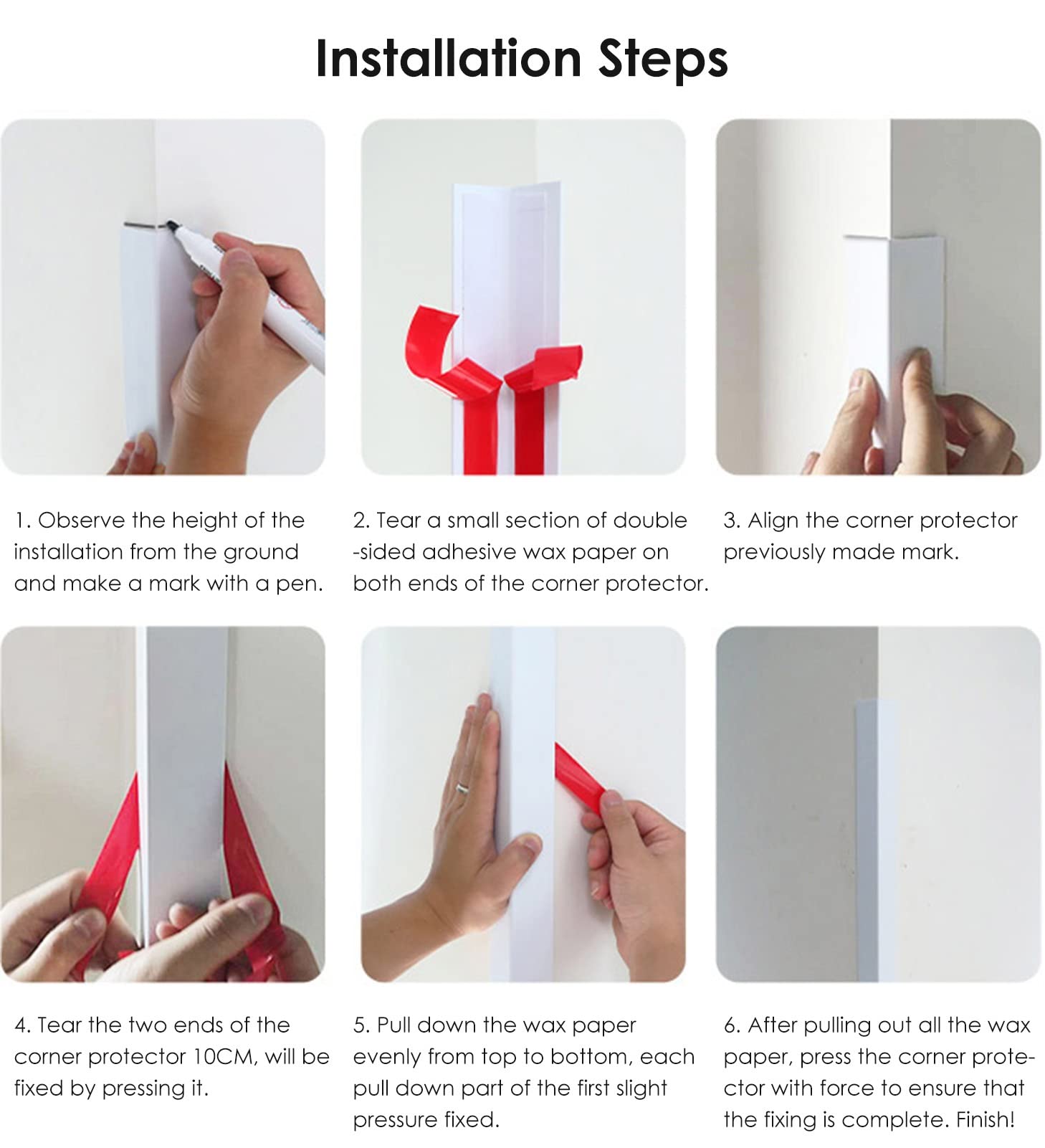 Installation Steps

1. Observe the height of the installation from the ground and make a mark with a pen.

2. Tear a small section of double -sided adhesive wax paper on both ends of the corner protector.

3. Align the corner protector previously made mark.

4. Tear the two ends of the corner protector 10CM, will be fixed by pressing it.

5. Pull down the wax paper evenly from top to bottom, each pull down part of the first slight pressure fixed.

6. After pulling out all the wax paper, press the corner protector with force to ensure that the fixing is complete. Finish!