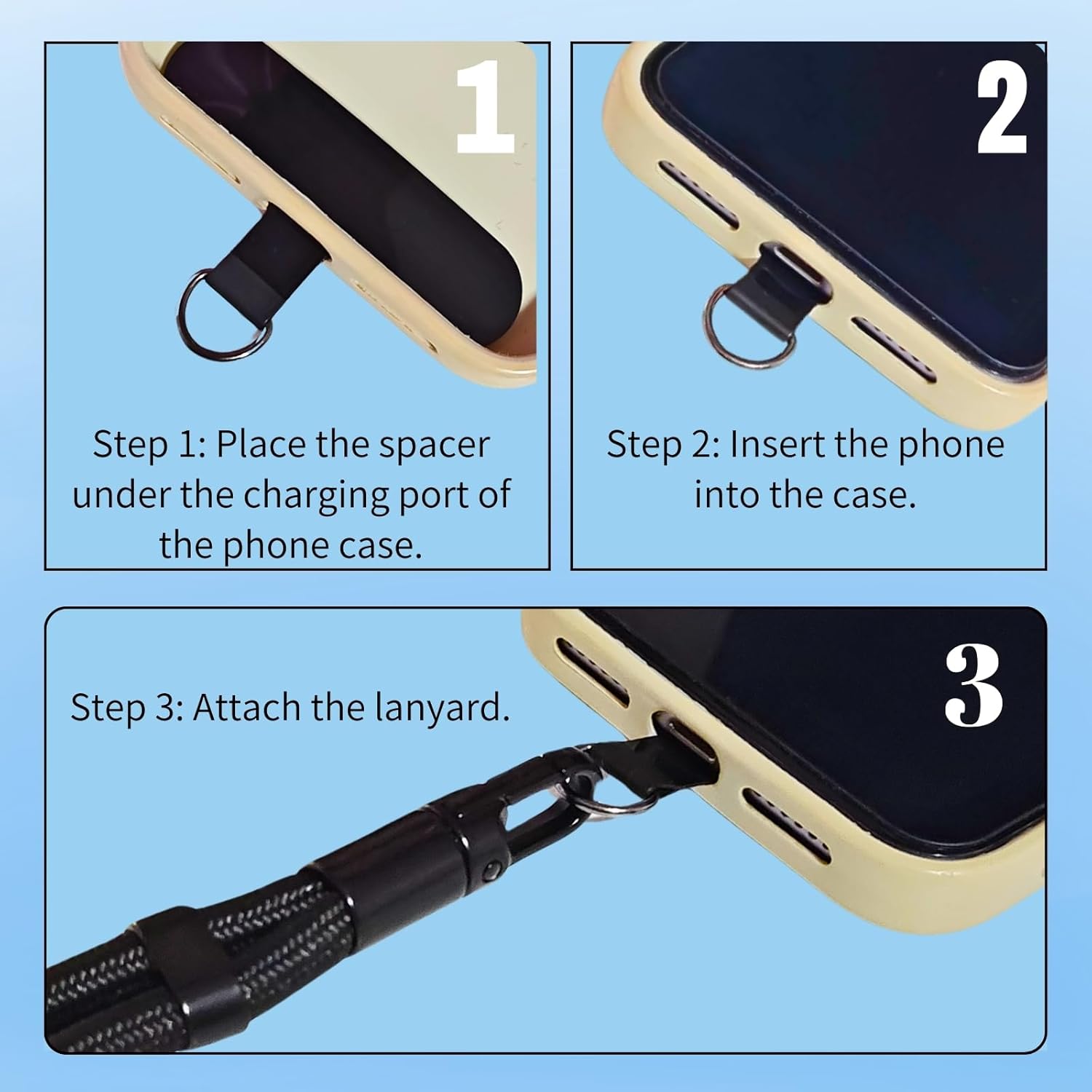 1

Step 1: Place the spacer under the charging port of the phone case.

2

Step 2: Insert the phone into the case.

Step 3: Attach the lanyard.

3