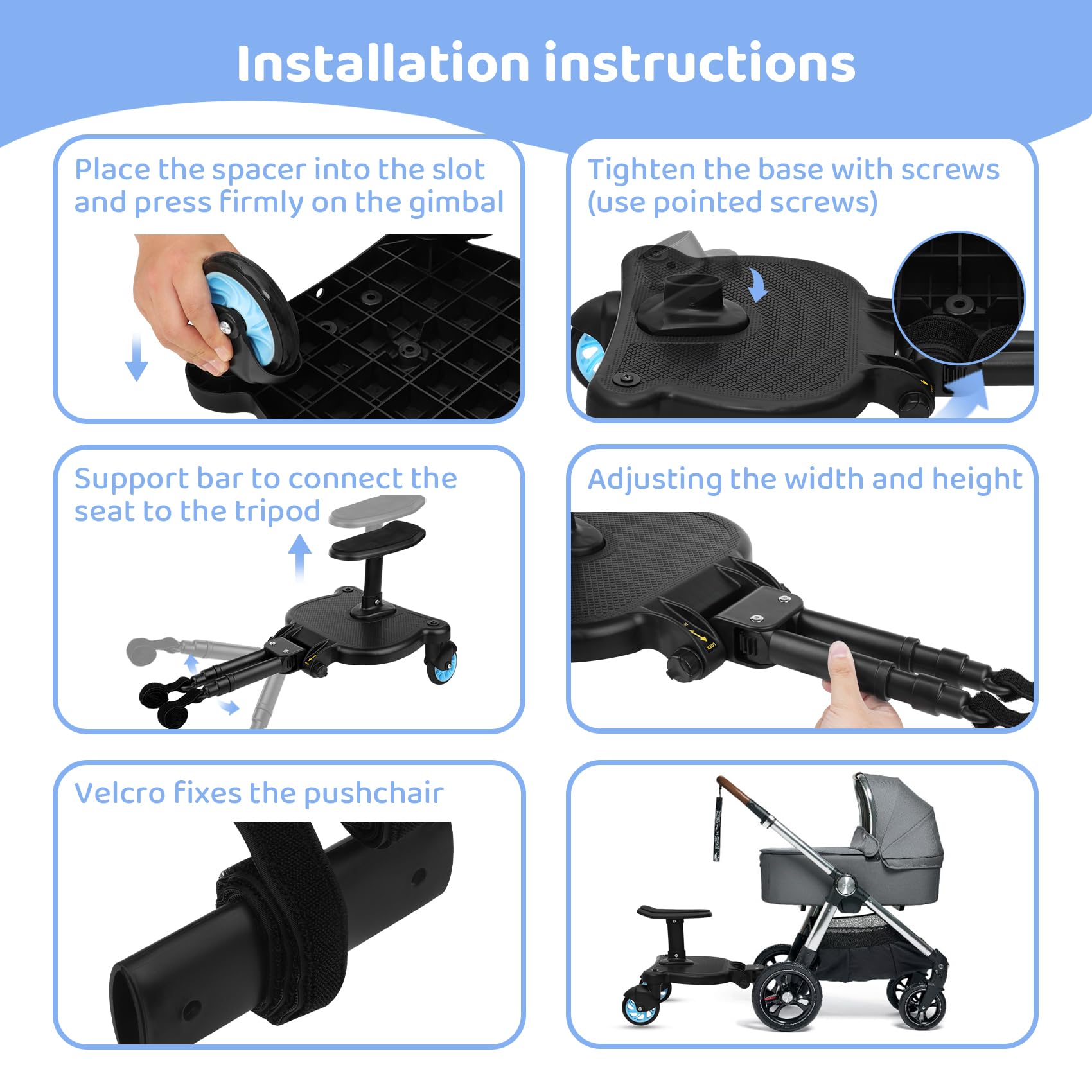 Installation instructions

Place the spacer into the slot and press firmly on the gimbal

Tighten the base with screws (use pointed screws)

Support bar to connect the seat to the tripod

Adjusting the width and height

LOCK

Velcro fixes the pushchair