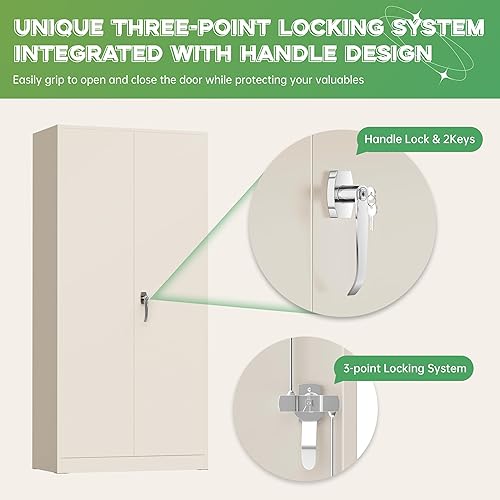 UNIQUE THREE-POINT LOCKING SYSTEM INTEGRATED WITH HANDLE DESIGN

Easily grip to open and close the door while protecting your valuables

Handle Lock & 2Keys

3-point Locking System