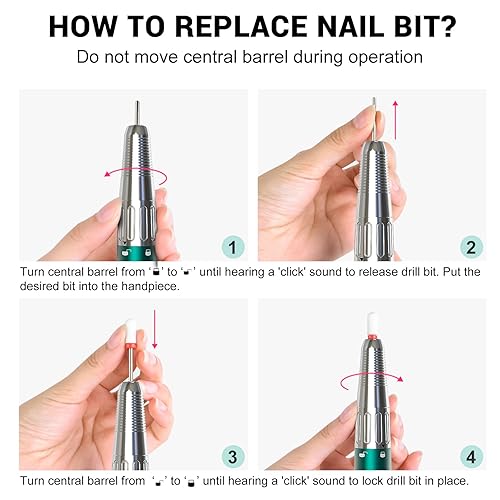 HOW TO REPLACE NAIL BIT?
Do not move central barrel during operation

1

2

Turn central barrel from '🔒' to '🔓' until hearing a 'click' sound to release drill bit. Put the desired bit into the handpiece.

3

4

Turn central barrel from '🔓' to '🔒' until hearing a 'click' sound to lock drill bit in place.