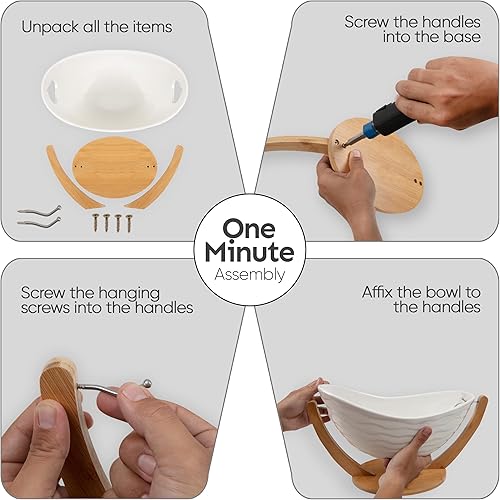 Unpack all the items

Screw the handles into the base

One Minute Assembly

Screw the hanging screws into the handles

Affix the bowl to the handles