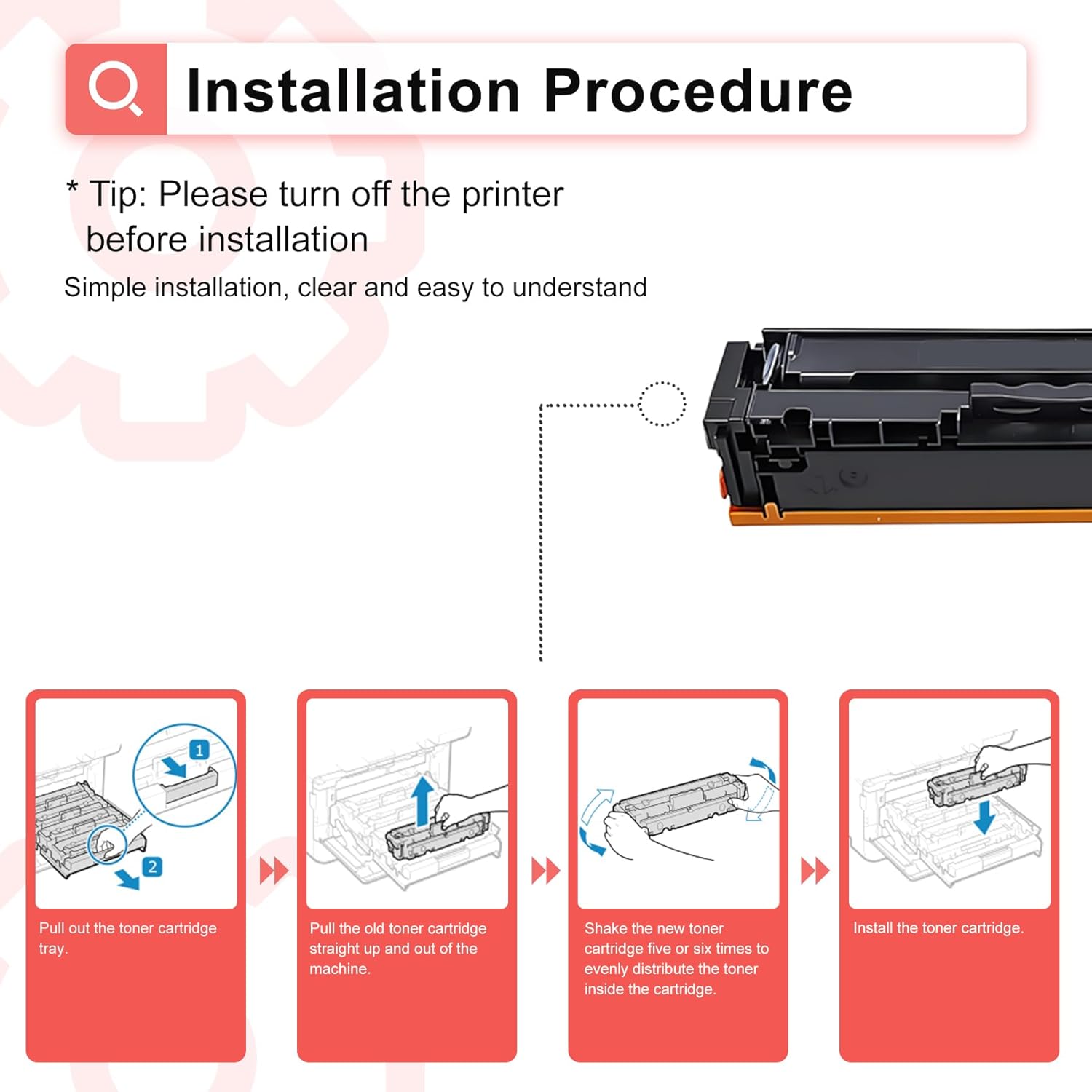 Installation Procedure

* Tip: Please turn off the printer before installation

Simple installation, clear and easy to understand

1

2

Pull out the toner cartridge tray.

Pull the old toner cartridge straight up and out of the machine.

Shake the new toner cartridge five or six times to evenly distribute the toner inside the cartridge.

Install the toner cartridge.