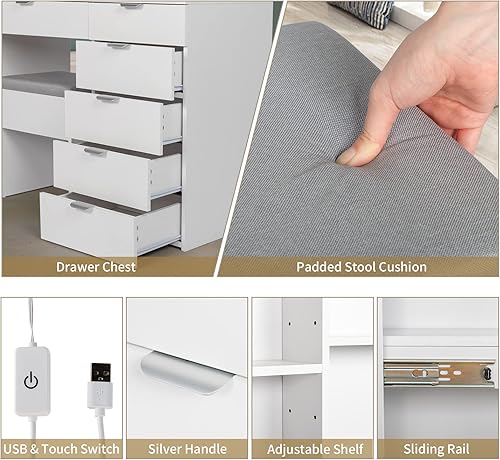 Drawer Chest

Padded Stool Cushion

USB & Touch Switch

Silver Handle

Adjustable Shelf

Sliding Rail