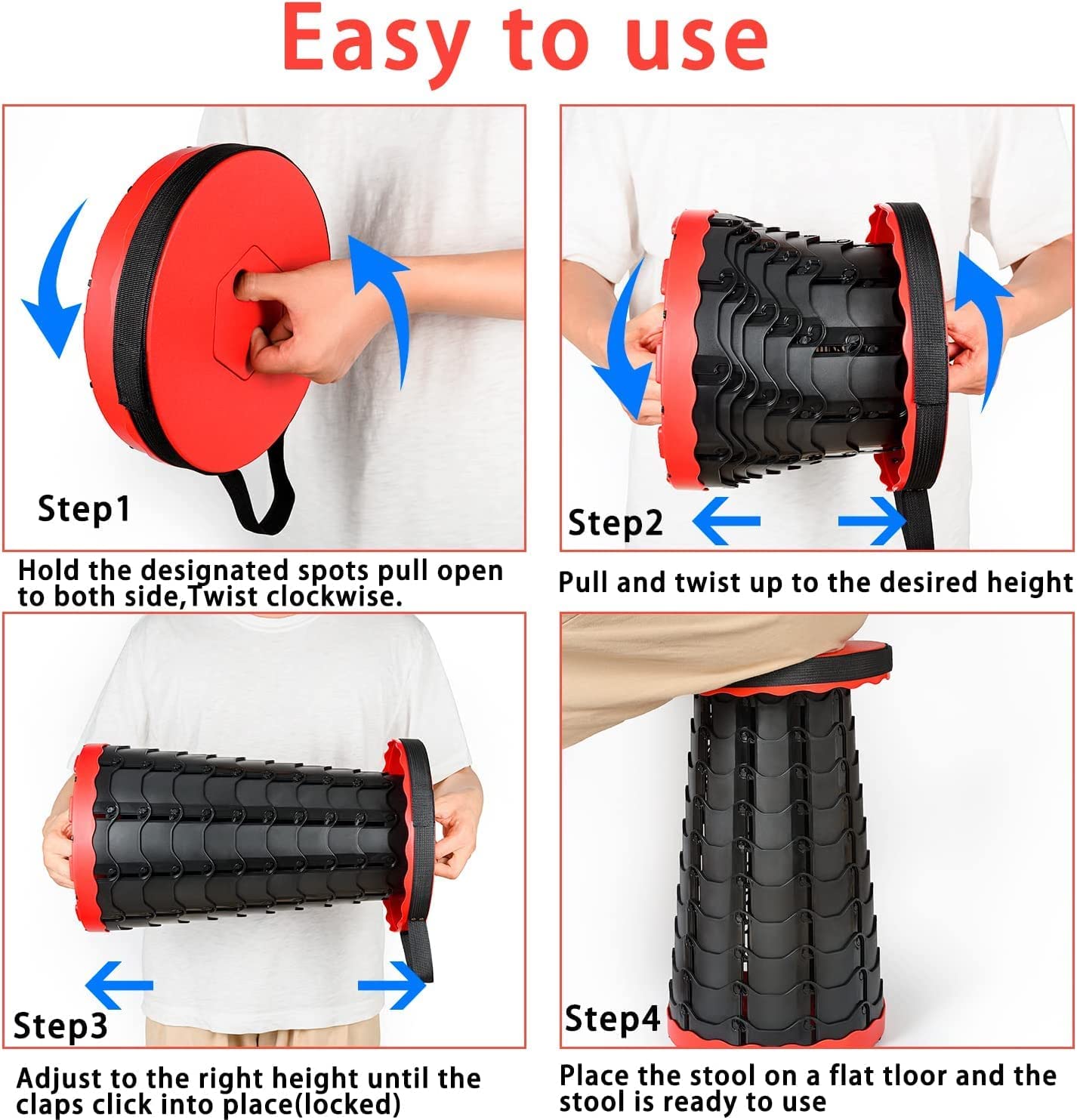 Easy to use

Step1

Hold the designated spots pull open to both side,Twist clockwise.

Step2

Pull and twist up to the desired height

Step3

Adjust to the right height until the claps click into place(locked)

Step4

Place the stool on a flat tloor and the stool is ready to use