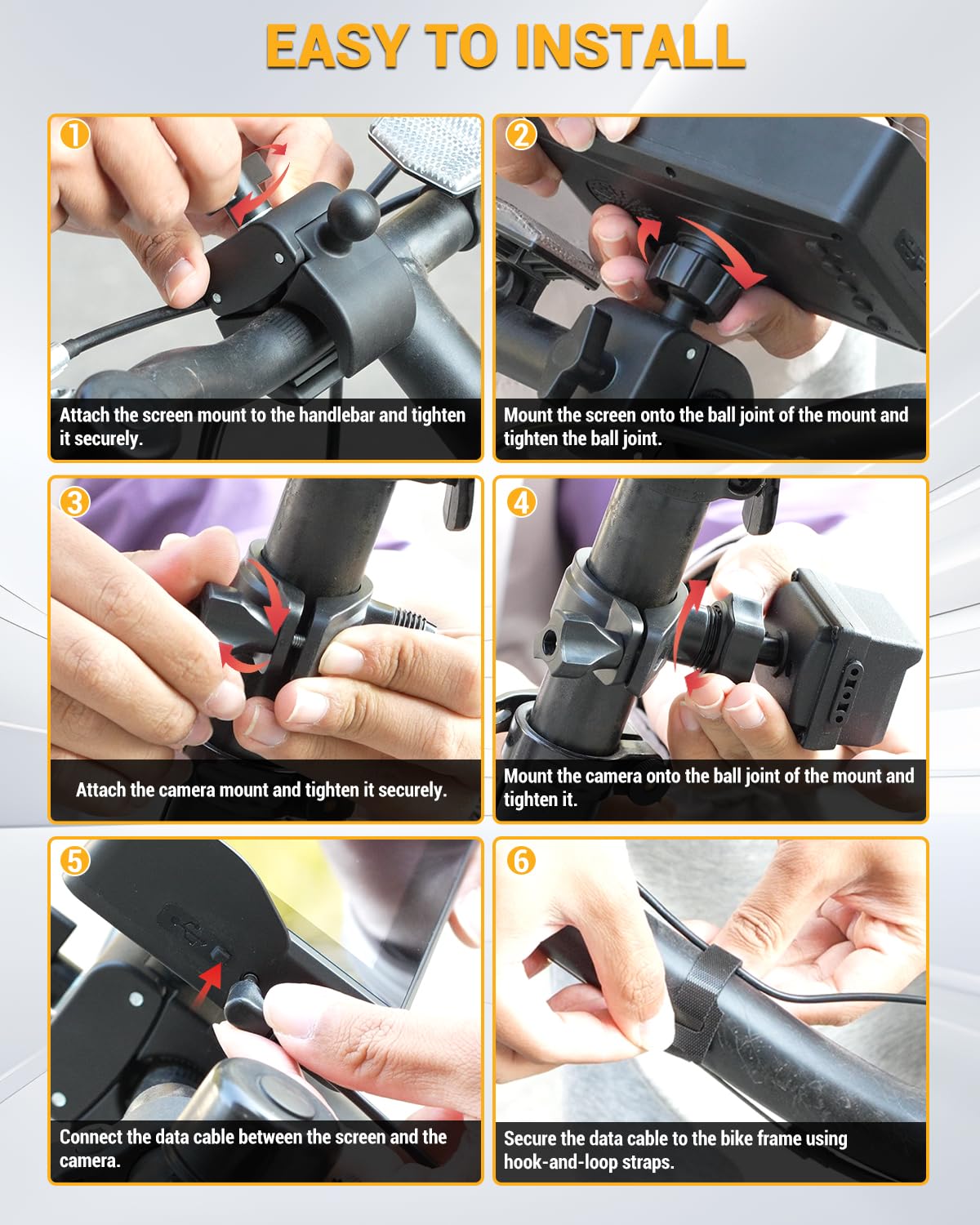 EASY TO INSTALL

1
Attach the screen mount to the handlebar and tighten it securely.

2
Mount the screen onto the ball joint of the mount and tighten the ball joint.

3
Attach the camera mount and tighten it securely.

4
Mount the camera onto the ball joint of the mount and tighten it.

5
Connect the data cable between the screen and the camera.

6
Secure the data cable to the bike frame using hook-and-loop straps.