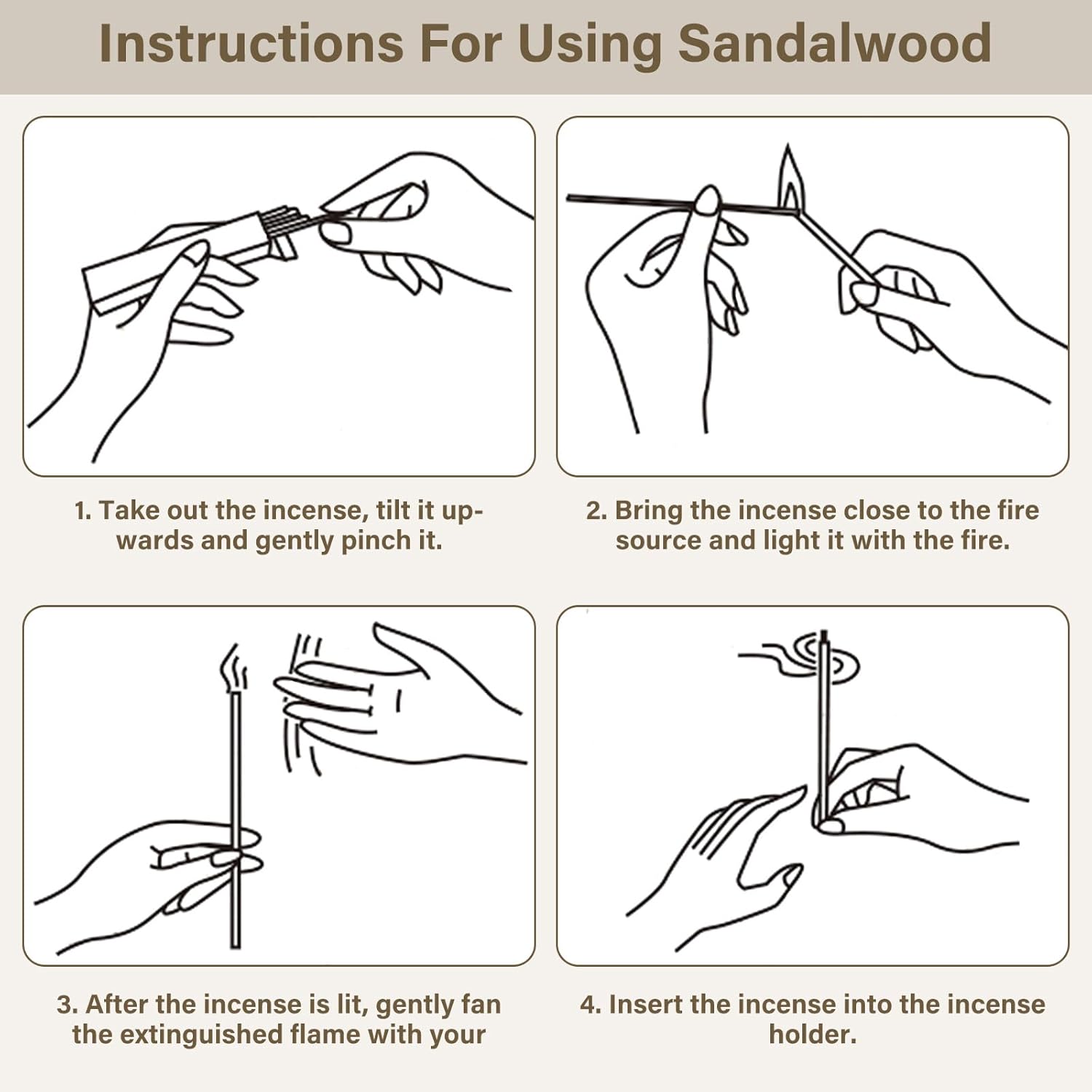 Instructions For Using Sandalwood

1. Take out the incense, tilt it upwards and gently pinch it.

2. Bring the incense close to the fire source and light it with the fire.

3. After the incense is lit, gently fan the extinguished flame with your

4. Insert the incense into the incense holder.