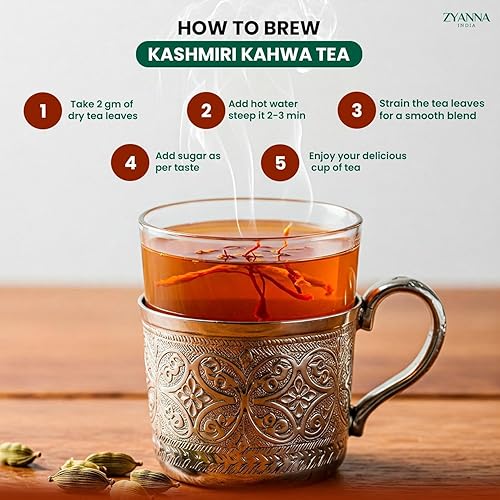 ZYANNA
INDIA

HOW TO BREW
KASHMIRI KAHWA TEA

1 Take 2 gm of dry tea leaves

2 Add hot water steep it 2-3 min

3 Strain the tea leaves for a smooth blend

4 Add sugar as per taste

5 Enjoy your delicious cup of tea