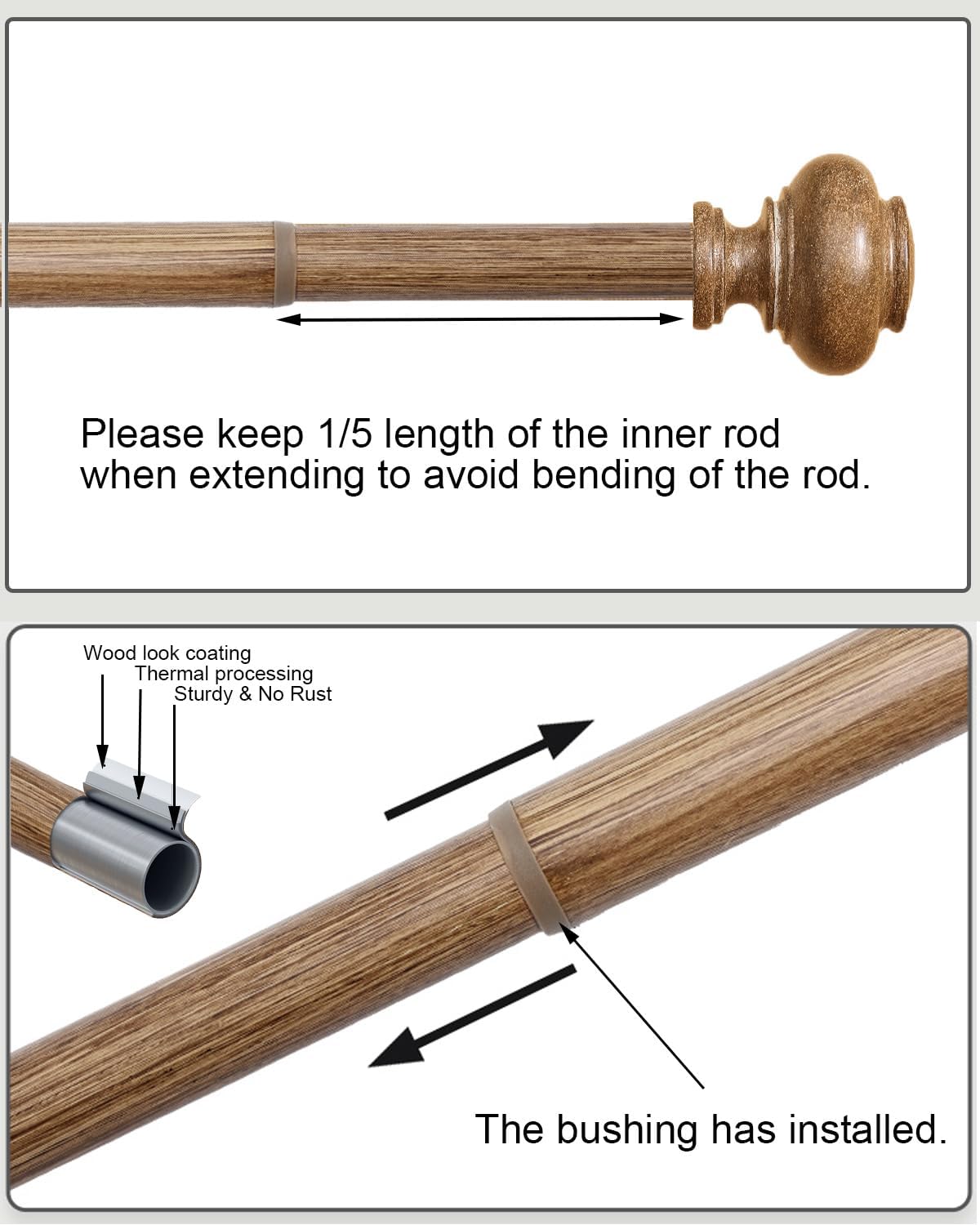 Please keep 1/5 length of the inner rod when extending to avoid bending of the rod.

Wood look coating
Thermal processing
Sturdy & No Rust

The bushing has installed.