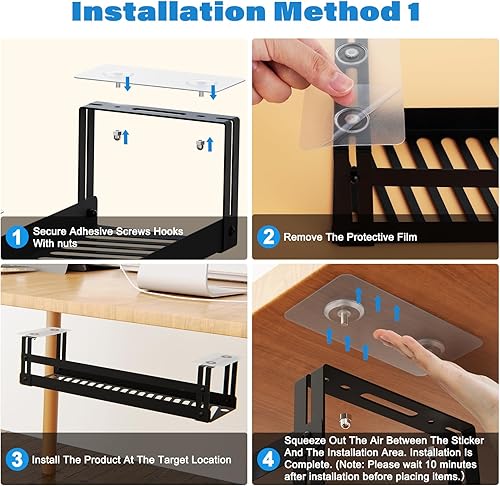 Installation Method 1

1 Secure Adhesive Screws Hooks With nuts

2 Remove The Protective Film

3 Install The Product At The Target Location

4 Squeeze Out The Air Between The Sticker And The Installation Area. Installation Is Complete. (Note: Please wait 10 minutes after installation before placing items.)