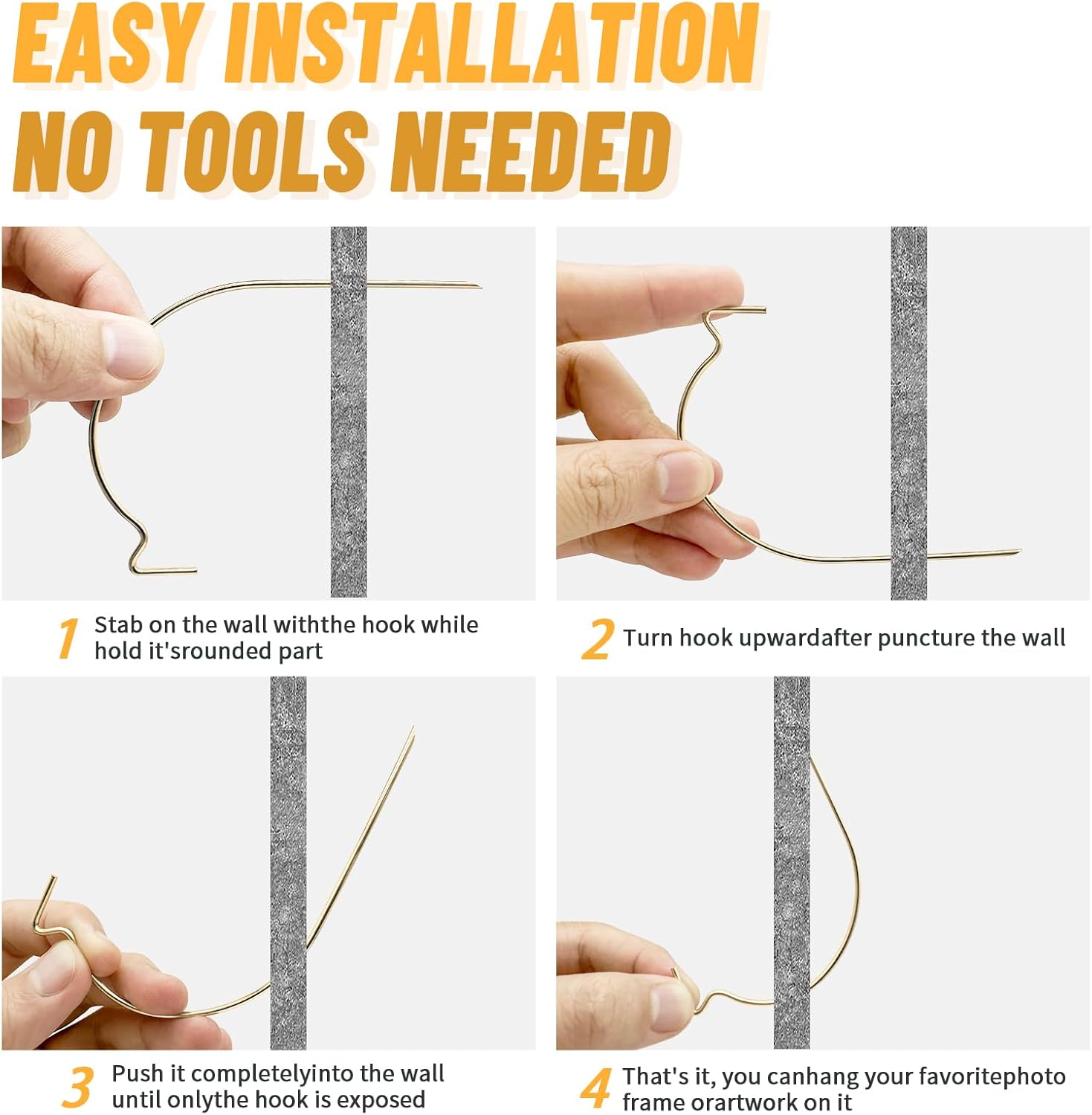 EASY INSTALLATION
NO TOOLS NEEDED

1 Stab on the wall withthe hook while hold it'srounded part

2 Turn hook upwardafter puncture the wall

3 Push it completelyinto the wall until onlythe hook is exposed

4 That's it, you canhang your favoritephoto frame orartwork on it