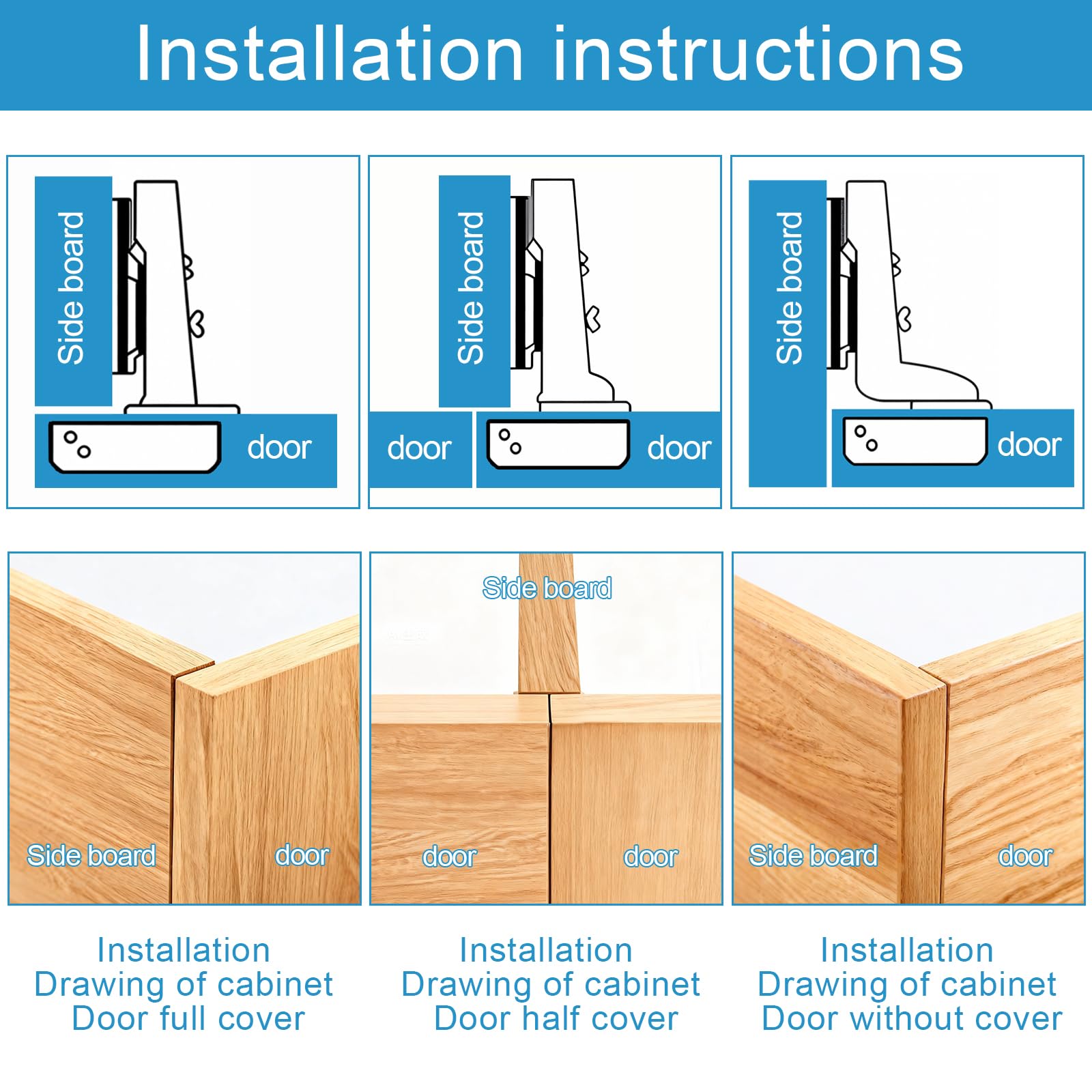 Installation instructions

Side board

door

Side board

door

door

Side board

door

Side board

door

Side board

door

door

Side board

door

Installation
Drawing of cabinet
Door full cover

Installation
Drawing of cabinet
Door half cover

Installation
Drawing of cabinet
Door without cover