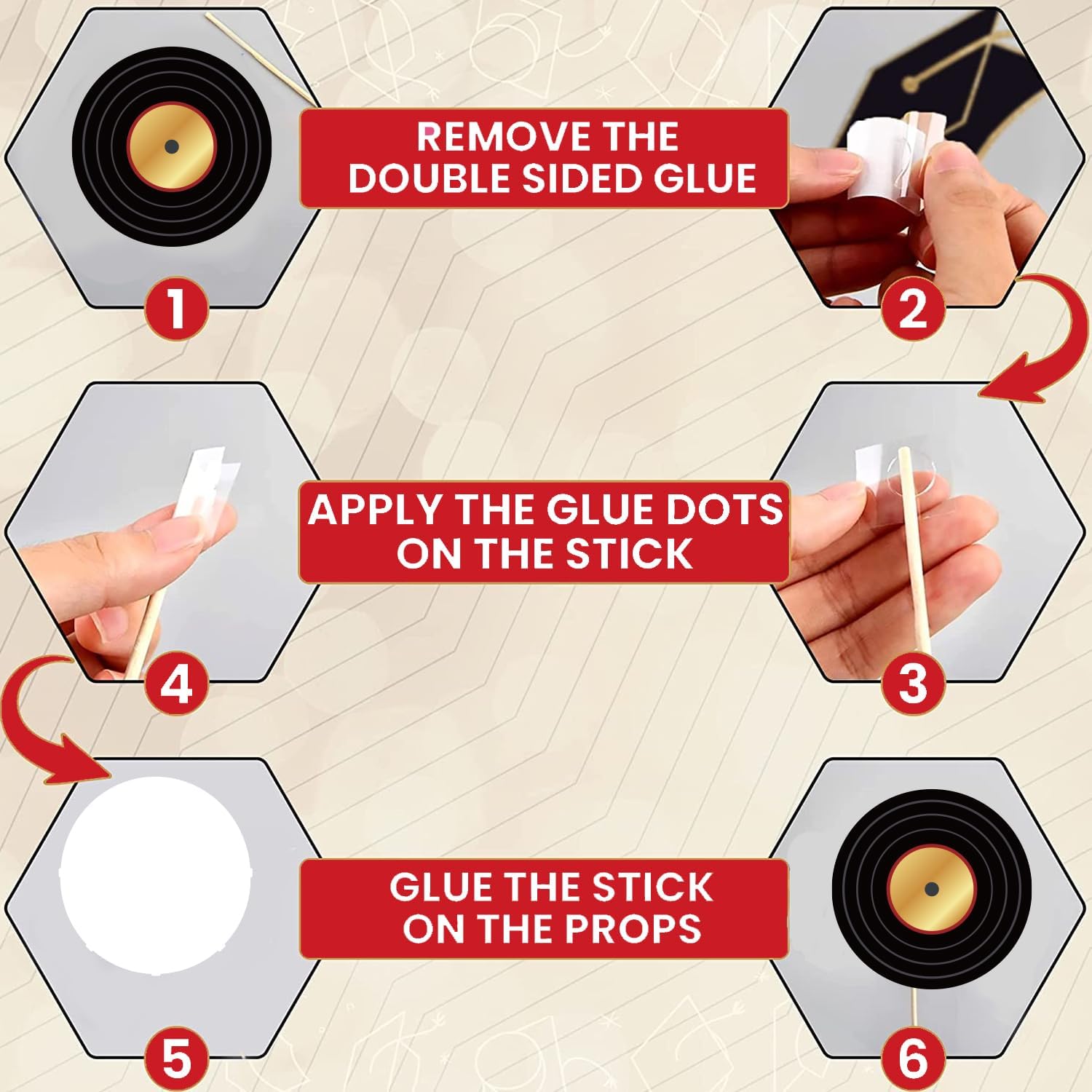 REMOVE THE DOUBLE SIDED GLUE

1

2

APPLY THE GLUE DOTS ON THE STICK

4

3

GLUE THE STICK ON THE PROPS

5

6