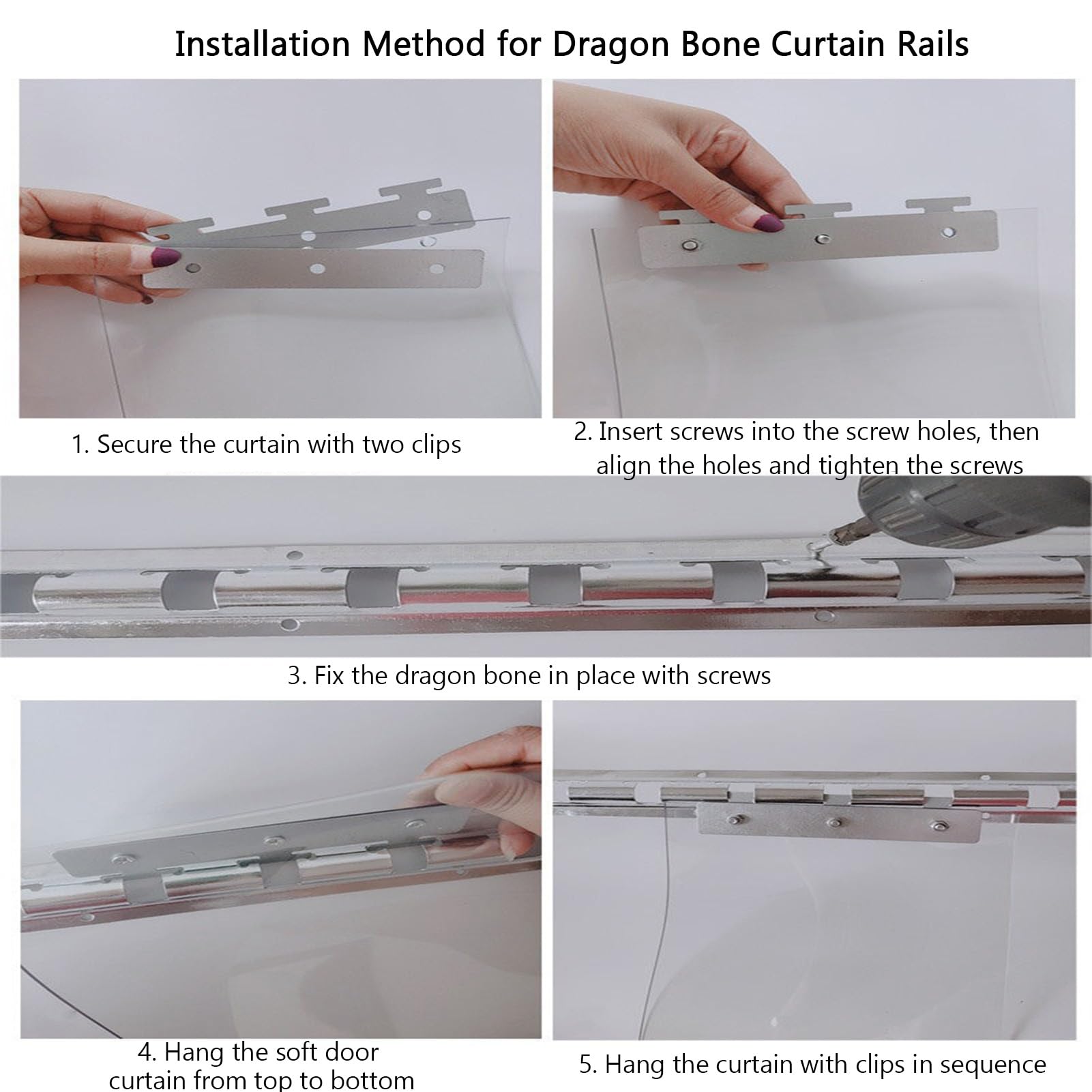 Installation Method for Dragon Bone Curtain Rails

1. Secure the curtain with two clips

2. Insert screws into the screw holes, then align the holes and tighten the screws

3. Fix the dragon bone in place with screws

4. Hang the soft door curtain from top to bottom

5. Hang the curtain with clips in sequence