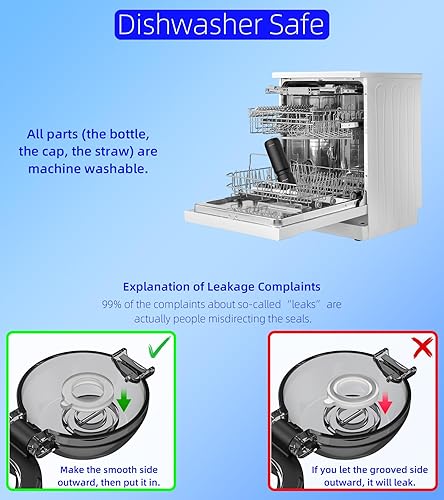 Dishwasher Safe

All parts (the bottle, the cap, the straw) are machine washable.

Explanation of Leakage Complaints

99% of the complaints about so-called "leaks" are actually people misdirecting the seals.

Make the smooth side outward, then put it in.

If you let the grooved side outward, it will leak.