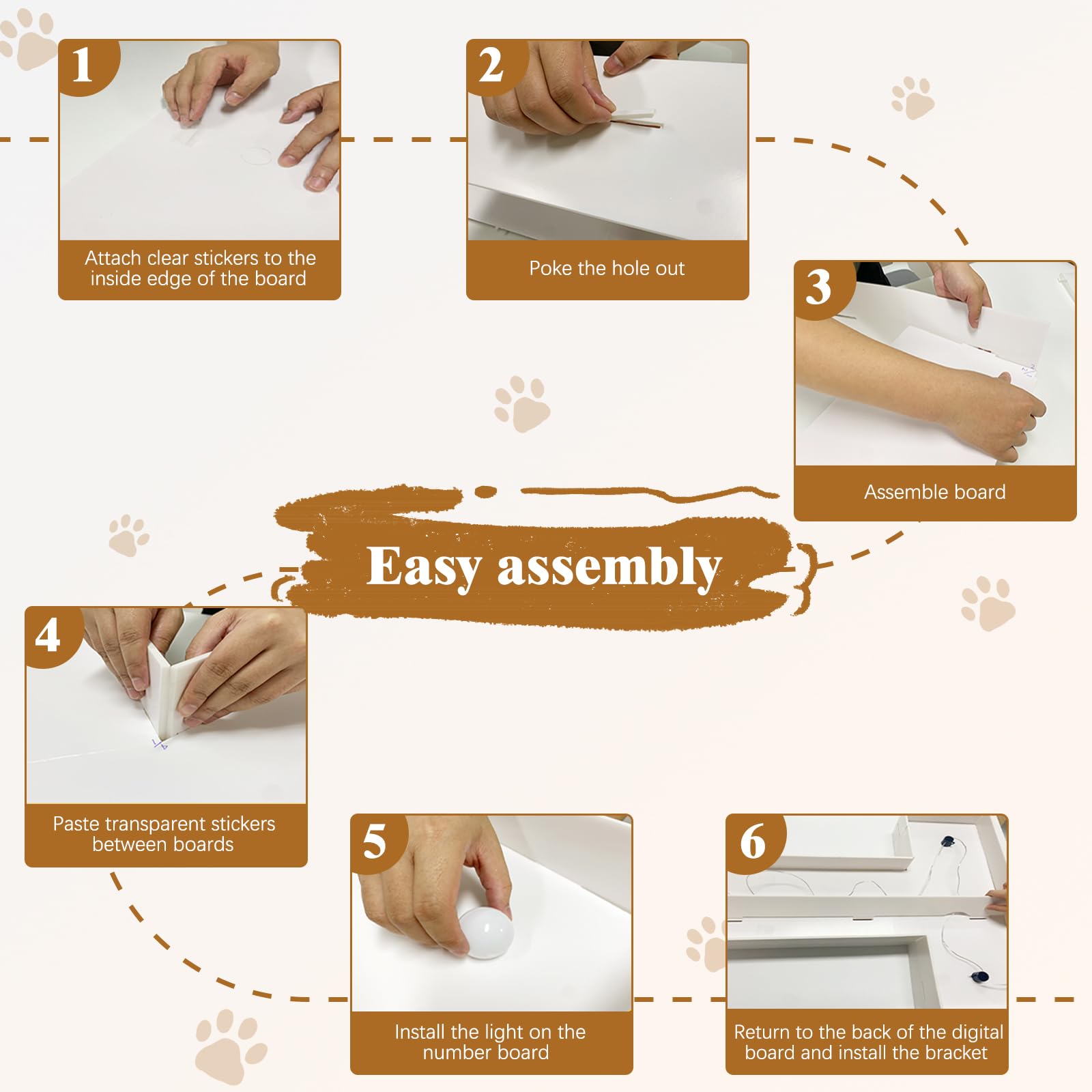 1

Attach clear stickers to the inside edge of the board

2

Poke the hole out

3

Assemble board

Easy assembly

4

Paste transparent stickers between boards

5

Install the light on the number board

6

Return to the back of the digital board and install the bracket