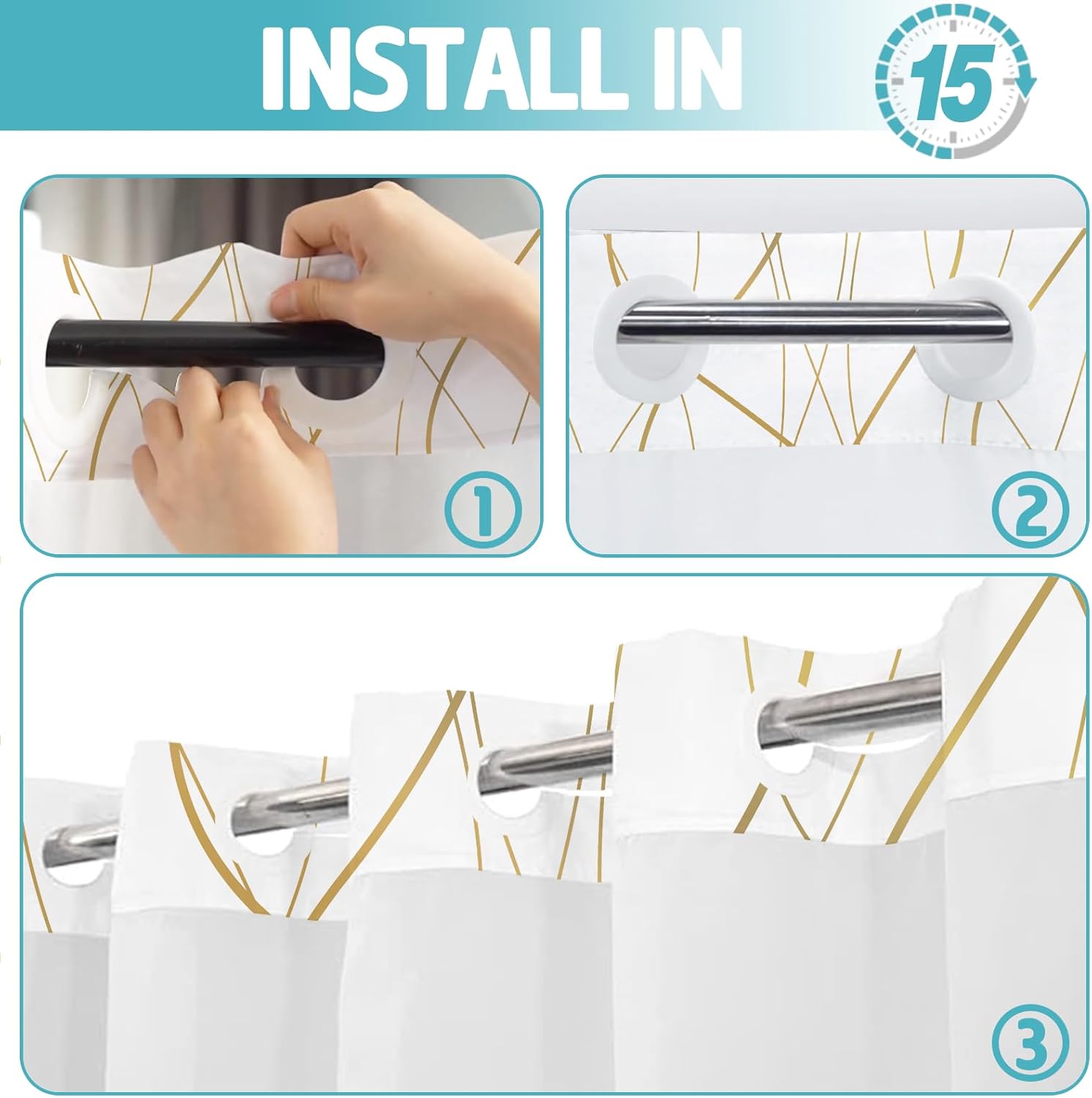 INSTALL IN
15

①

②

③