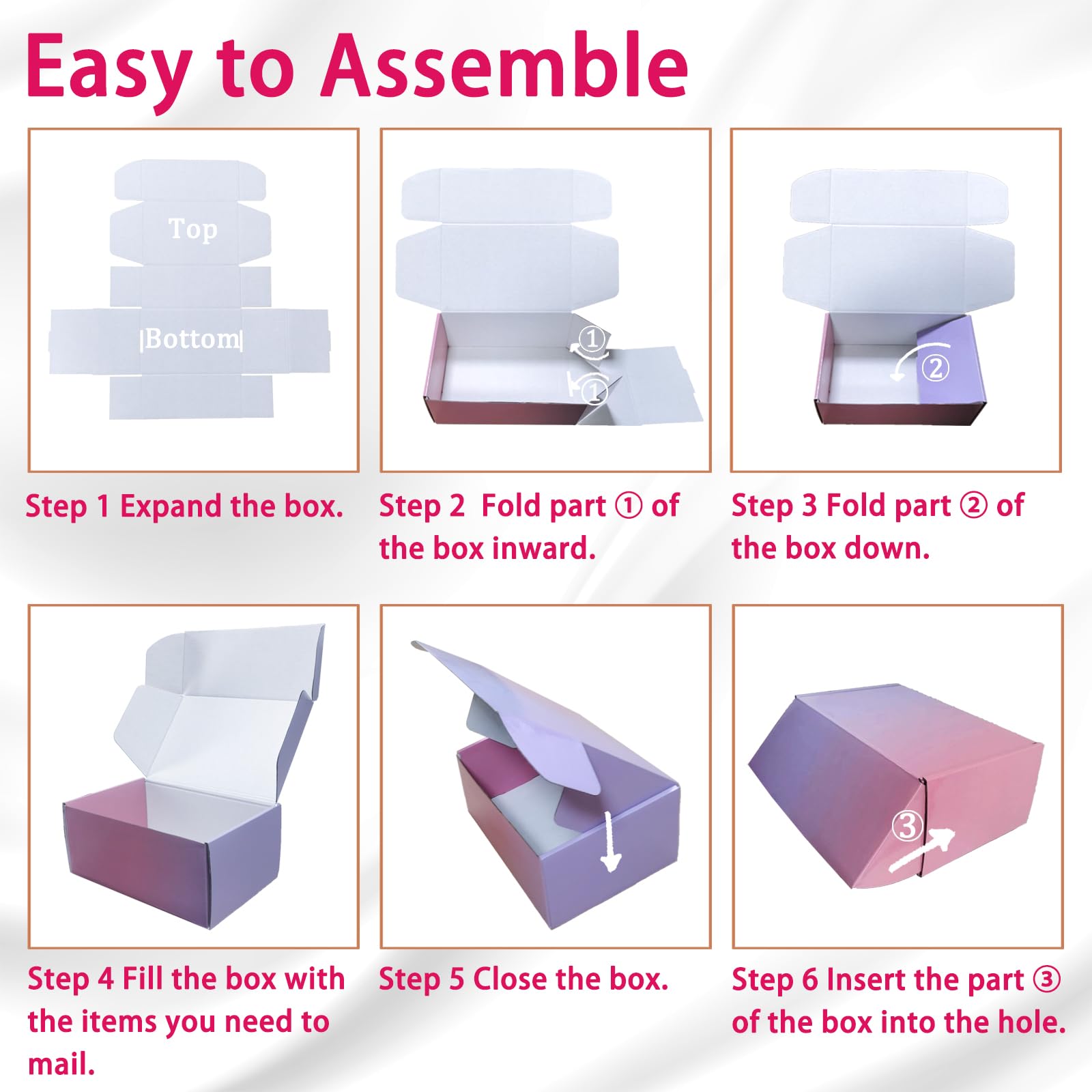 Easy to Assemble

Top

Bottom

①

①

②

Step 1 Expand the box.

Step 2 Fold part ① of the box inward.

Step 3 Fold part ② of the box down.

③

Step 4 Fill the box with the items you need to mail.

Step 5 Close the box.

Step 6 Insert the part ③ of the box into the hole.