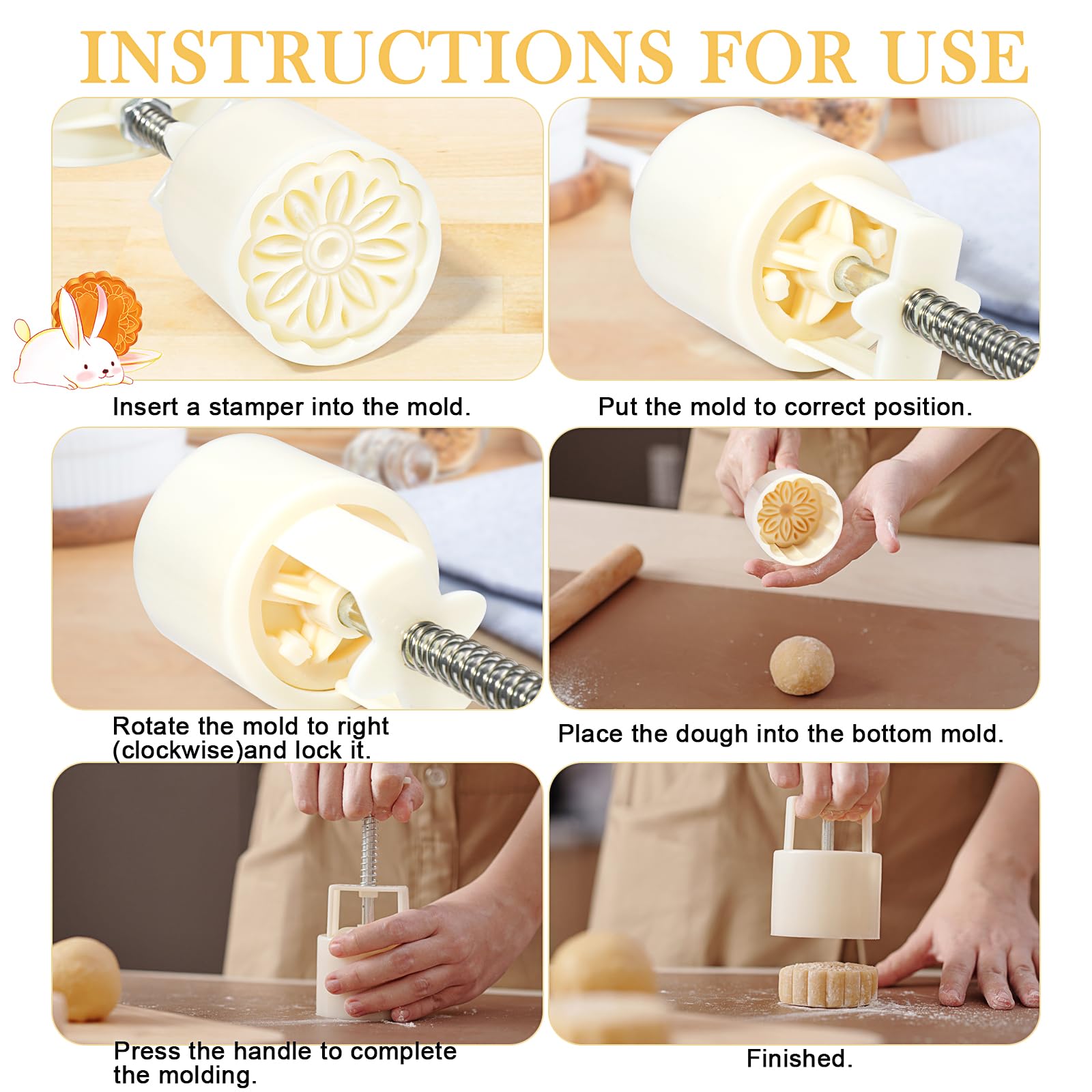 INSTRUCTIONS FOR USE

Insert a stamper into the mold.

Put the mold to correct position.

Rotate the mold to right (clockwise)and lock it.

Place the dough into the bottom mold.

Press the handle to complete the molding.

Finished.