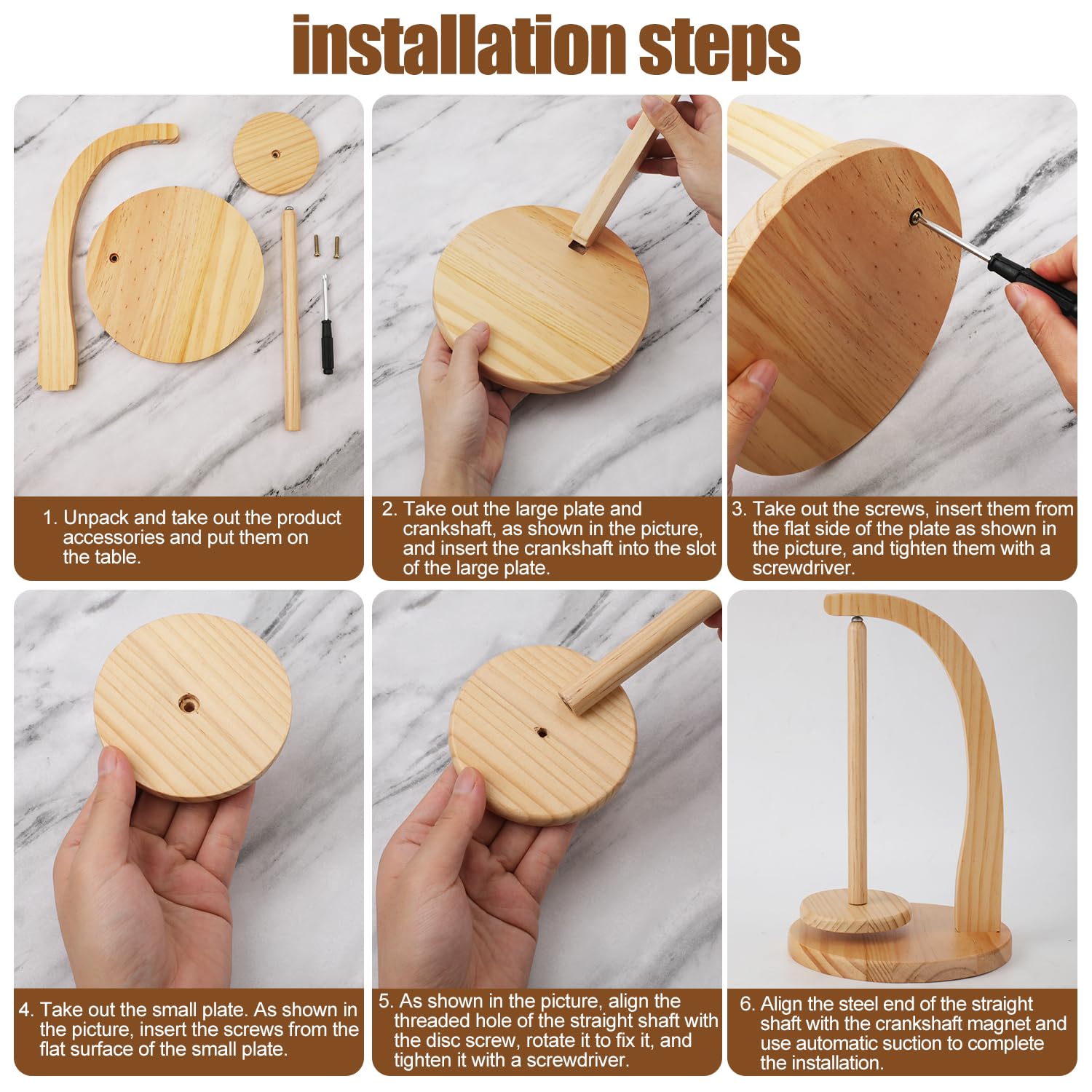 installation steps

1. Unpack and take out the product accessories and put them on the table.

2. Take out the large plate and crankshaft, as shown in the picture, and insert the crankshaft into the slot of the large plate.

3. Take out the screws, insert them from the flat side of the plate as shown in the picture, and tighten them with a screwdriver.

4. Take out the small plate. As shown in the picture, insert the screws from the flat surface of the small plate.

5. As shown in the picture, align the threaded hole of the straight shaft with the disc screw, rotate it to fix it, and tighten it with a screwdriver.

6. Align the steel end of the straight shaft with the crankshaft magnet and use automatic suction to complete the installation.